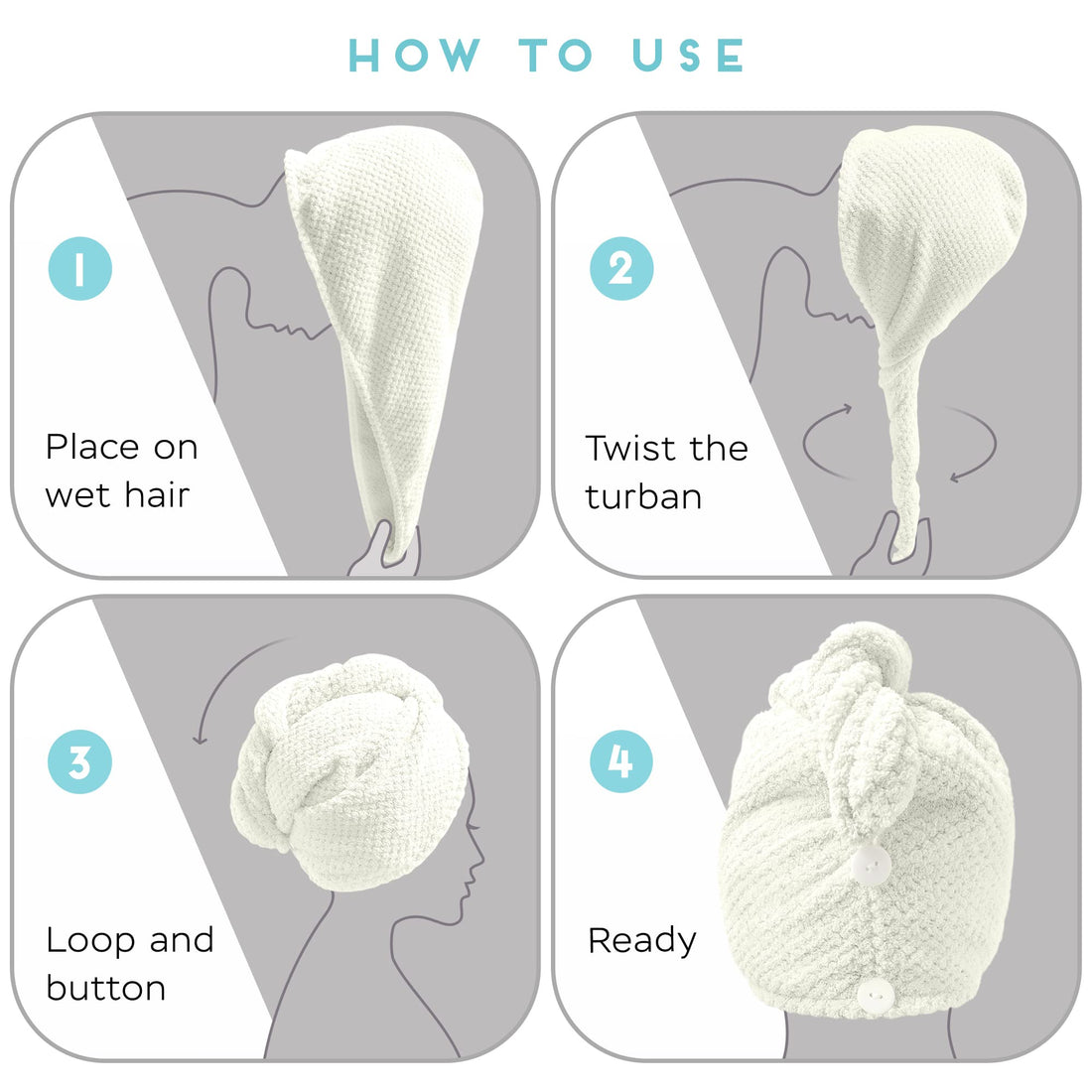 HOW TO USE

1

Place on wet hair

2

Twist the turban

3

Loop and button

4

Ready