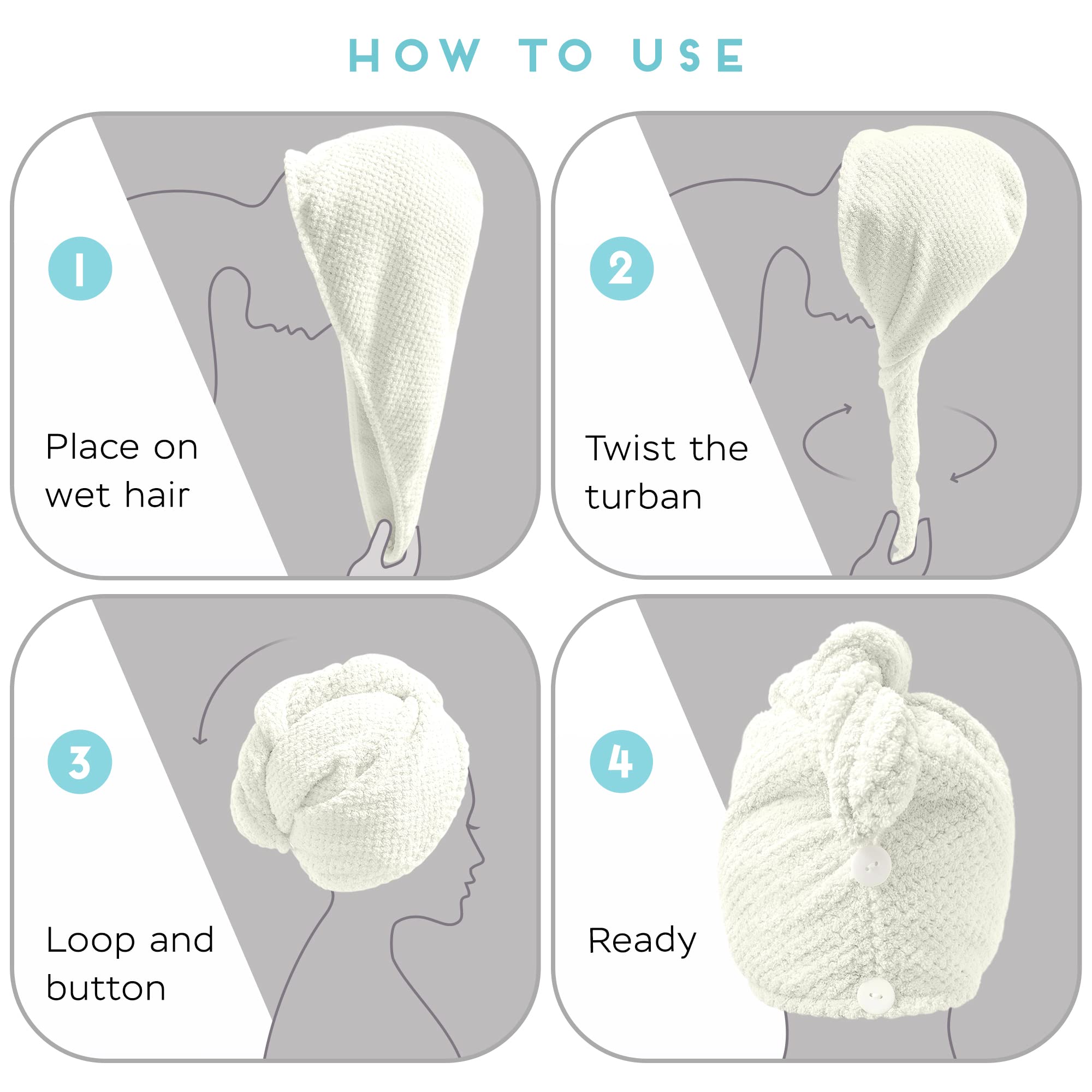 HOW TO USE

1

Place on wet hair

2

Twist the turban

3

Loop and button

4

Ready