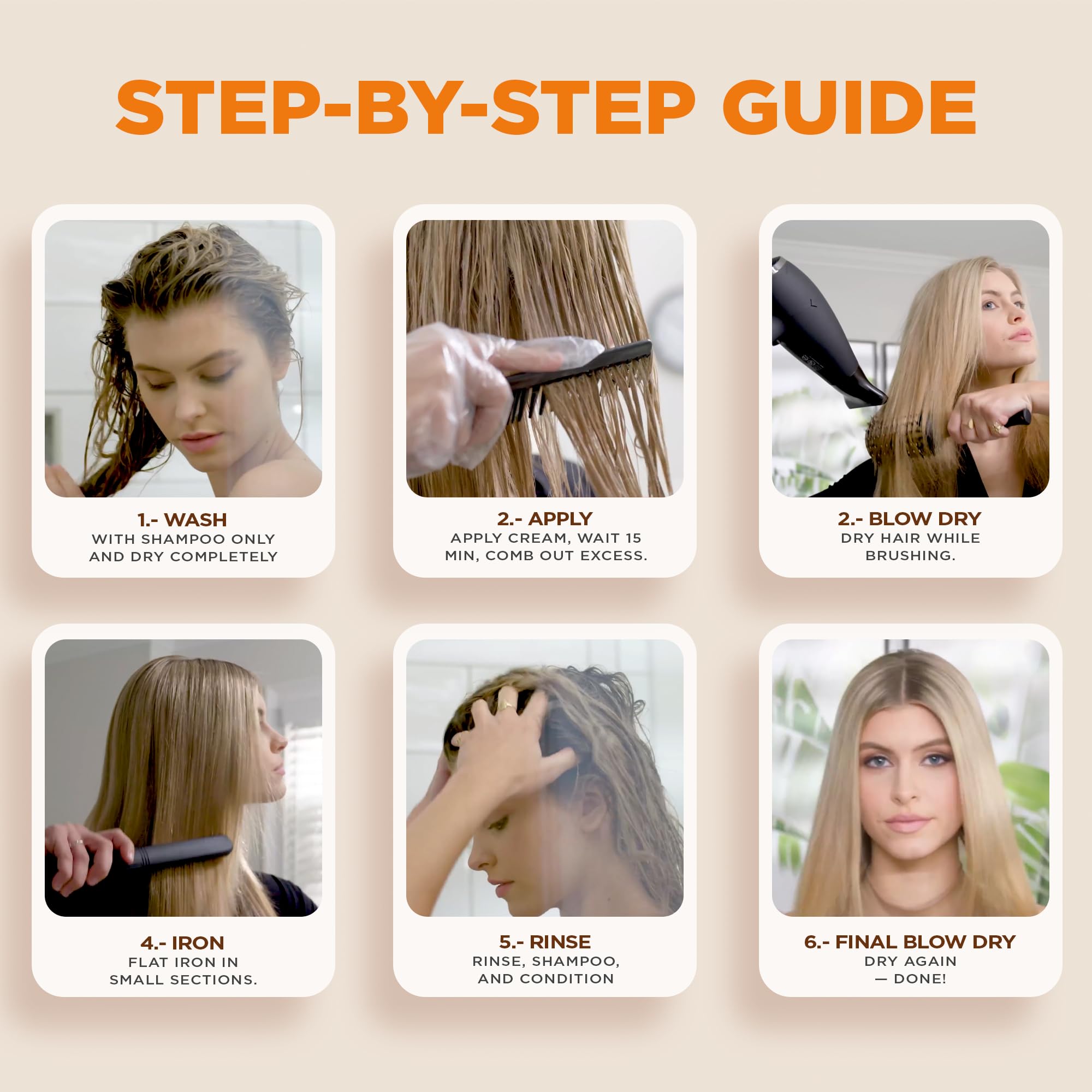 STEP-BY-STEP GUIDE

1.- WASH
WITH SHAMPOO ONLY AND DRY COMPLETELY

2.- APPLY
APPLY CREAM, WAIT 15 MIN, COMB OUT EXCESS.

2.- BLOW DRY
DRY HAIR WHILE BRUSHING.

4.- IRON
FLAT IRON IN SMALL SECTIONS.

5.- RINSE
RINSE, SHAMPOO, AND CONDITION

6.- FINAL BLOW DRY
DRY AGAIN — DONE!