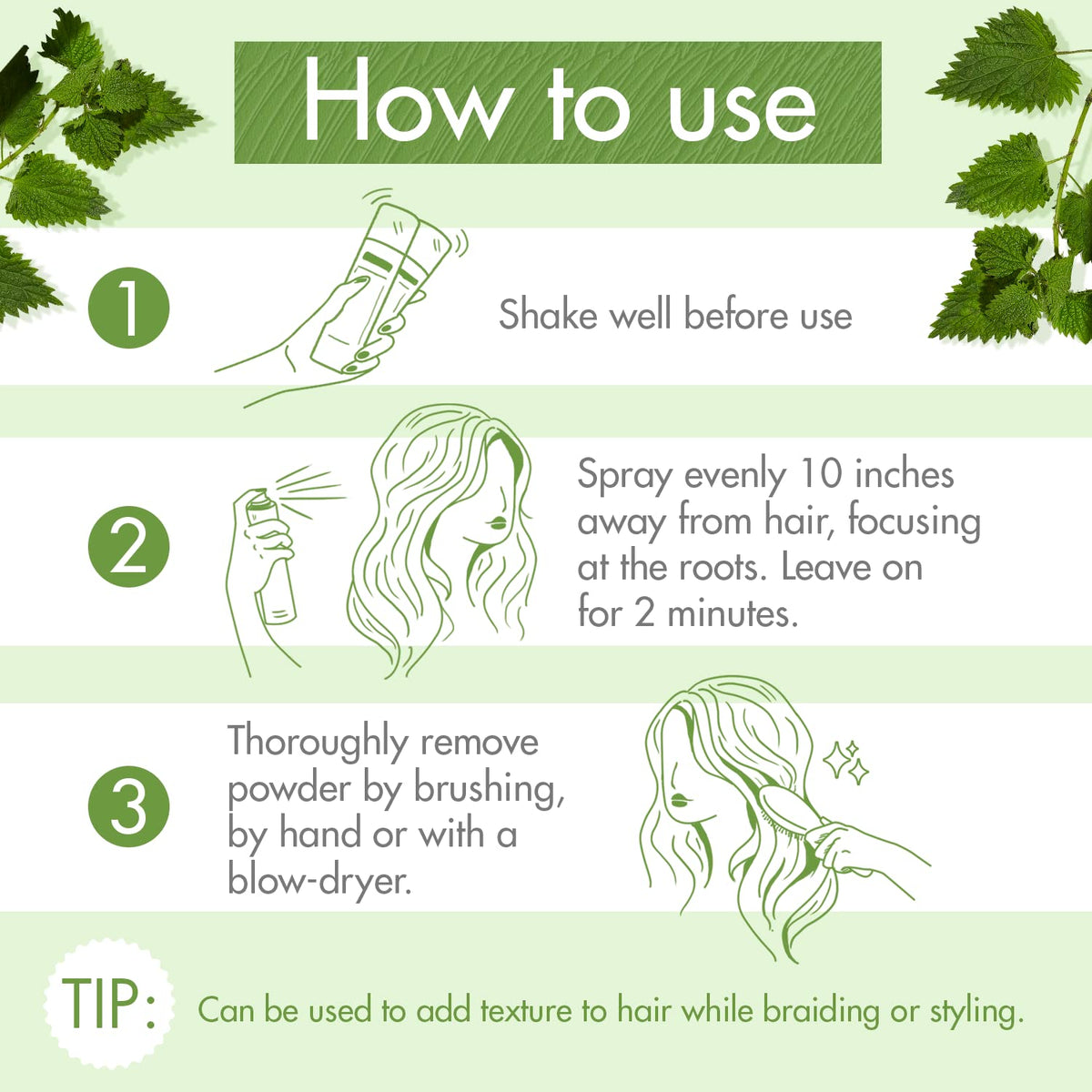 How to use

1

Shake well before use

2

Spray evenly 10 inches away from hair, focusing at the roots. Leave on for 2 minutes.

3

Thoroughly remove powder by brushing, by hand or with a blow-dryer.

TIP: Can be used to add texture to hair while braiding or styling.