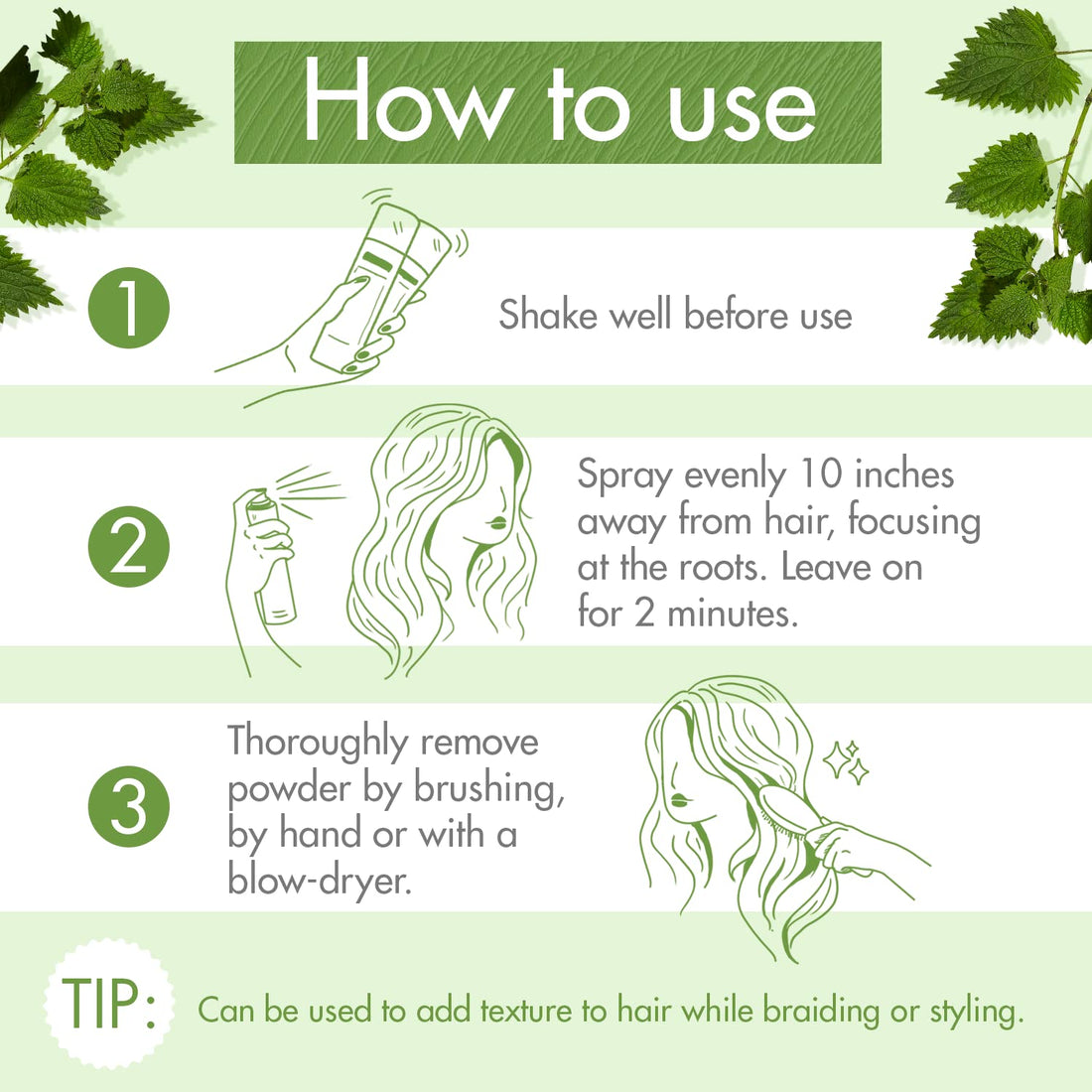 How to use

1

Shake well before use

2

Spray evenly 10 inches away from hair, focusing at the roots. Leave on for 2 minutes.

3

Thoroughly remove powder by brushing, by hand or with a blow-dryer.

TIP: Can be used to add texture to hair while braiding or styling.