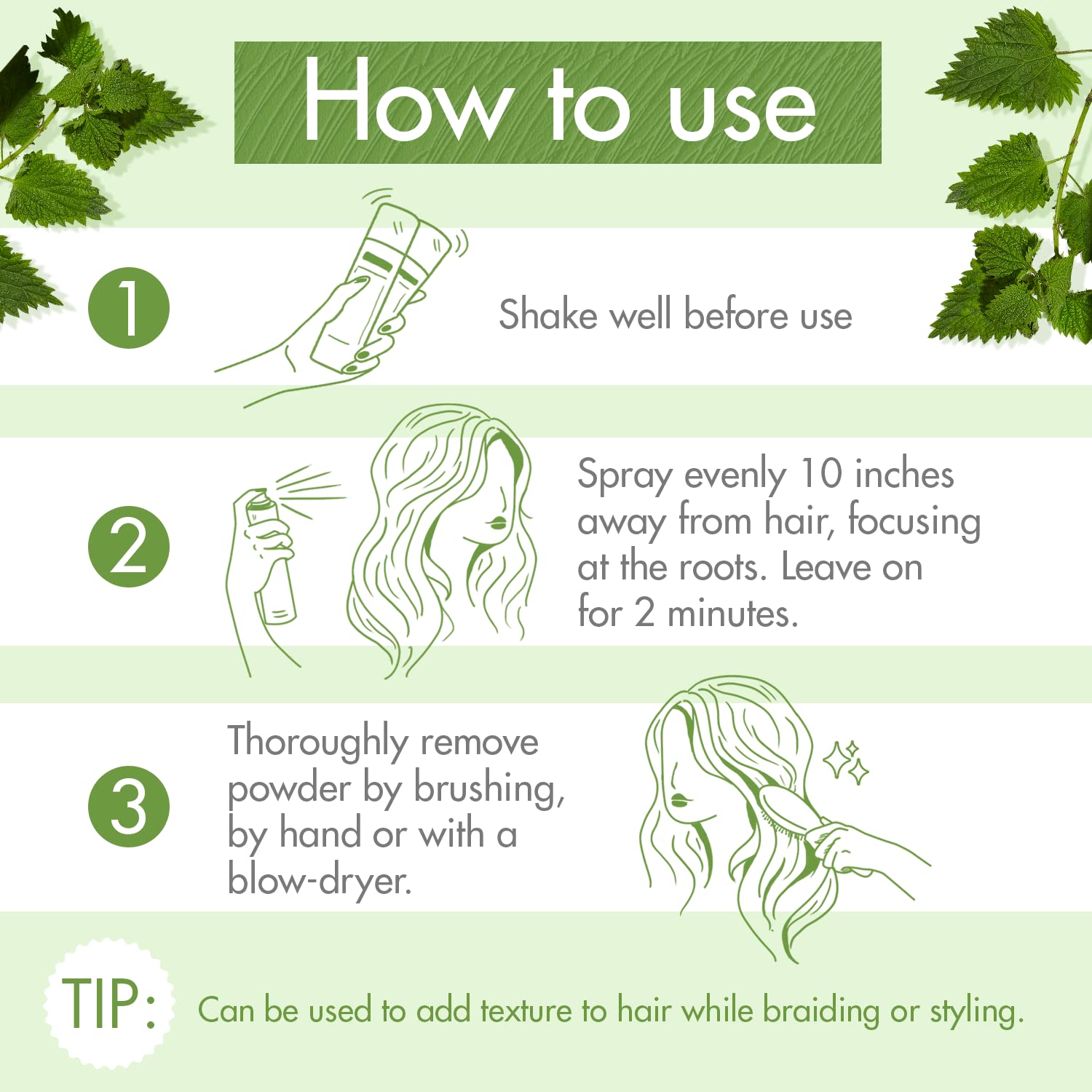 How to use

1

Shake well before use

2

Spray evenly 10 inches away from hair, focusing at the roots. Leave on for 2 minutes.

3

Thoroughly remove powder by brushing, by hand or with a blow-dryer.

TIP: Can be used to add texture to hair while braiding or styling.