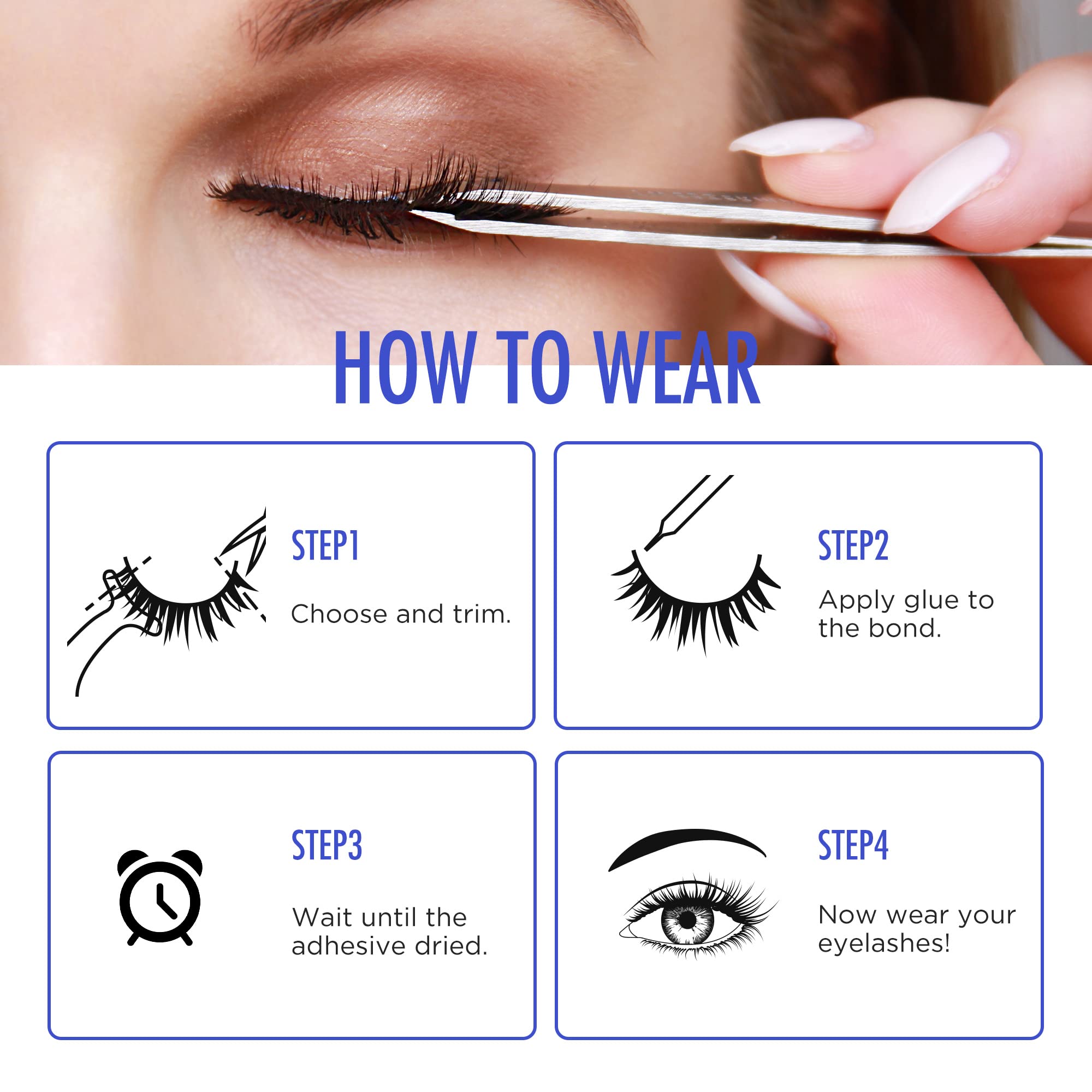 HOW TO WEAR

STEP1

Choose and trim.

STEP2

Apply glue to the bond.

STEP3

Wait until the adhesive dried.

STEP4

Now wear your eyelashes!