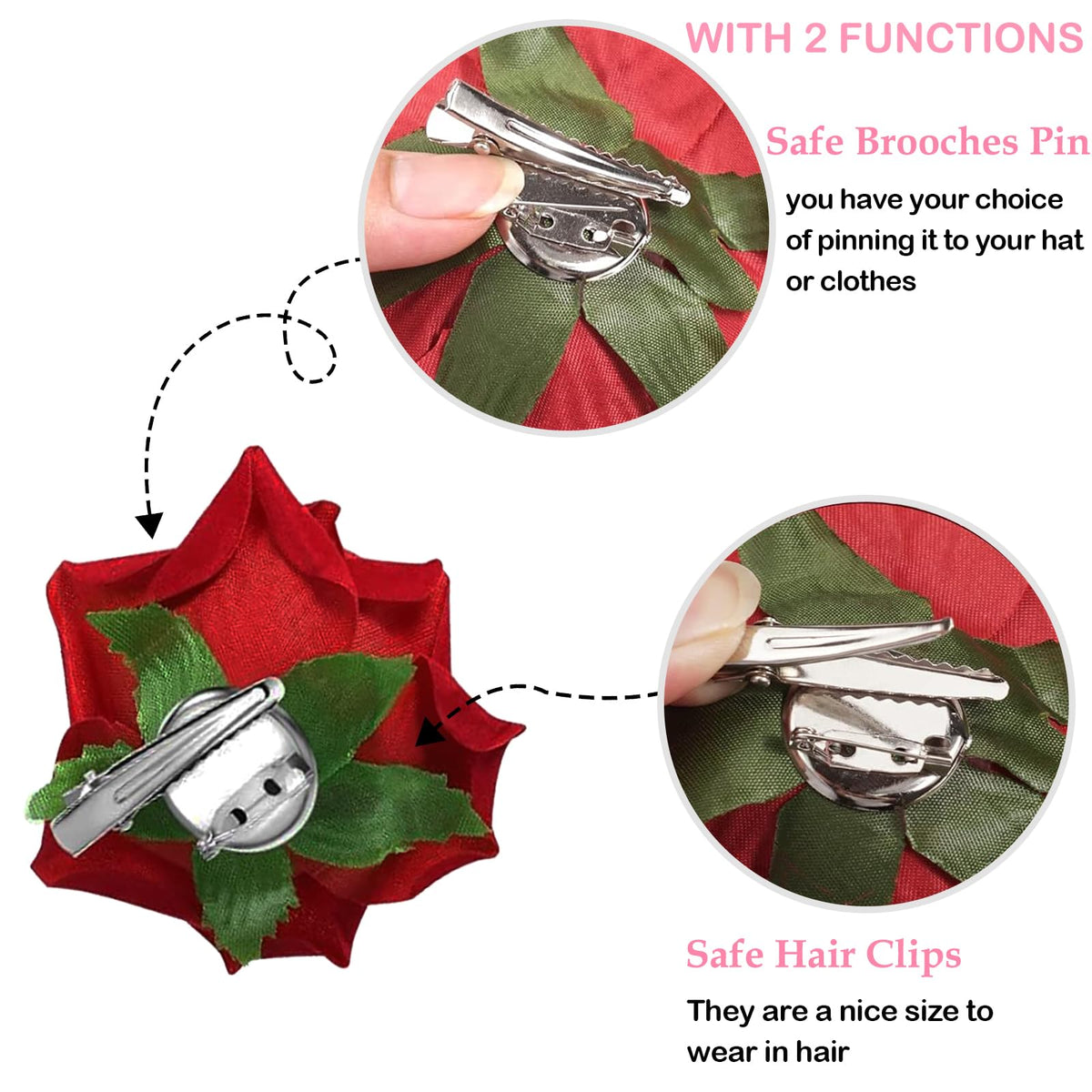 WITH 2 FUNCTIONS

Safe Brooches Pin

you have your choice of pinning it to your hat or clothes

Safe Hair Clips

They are a nice size to wear in hair