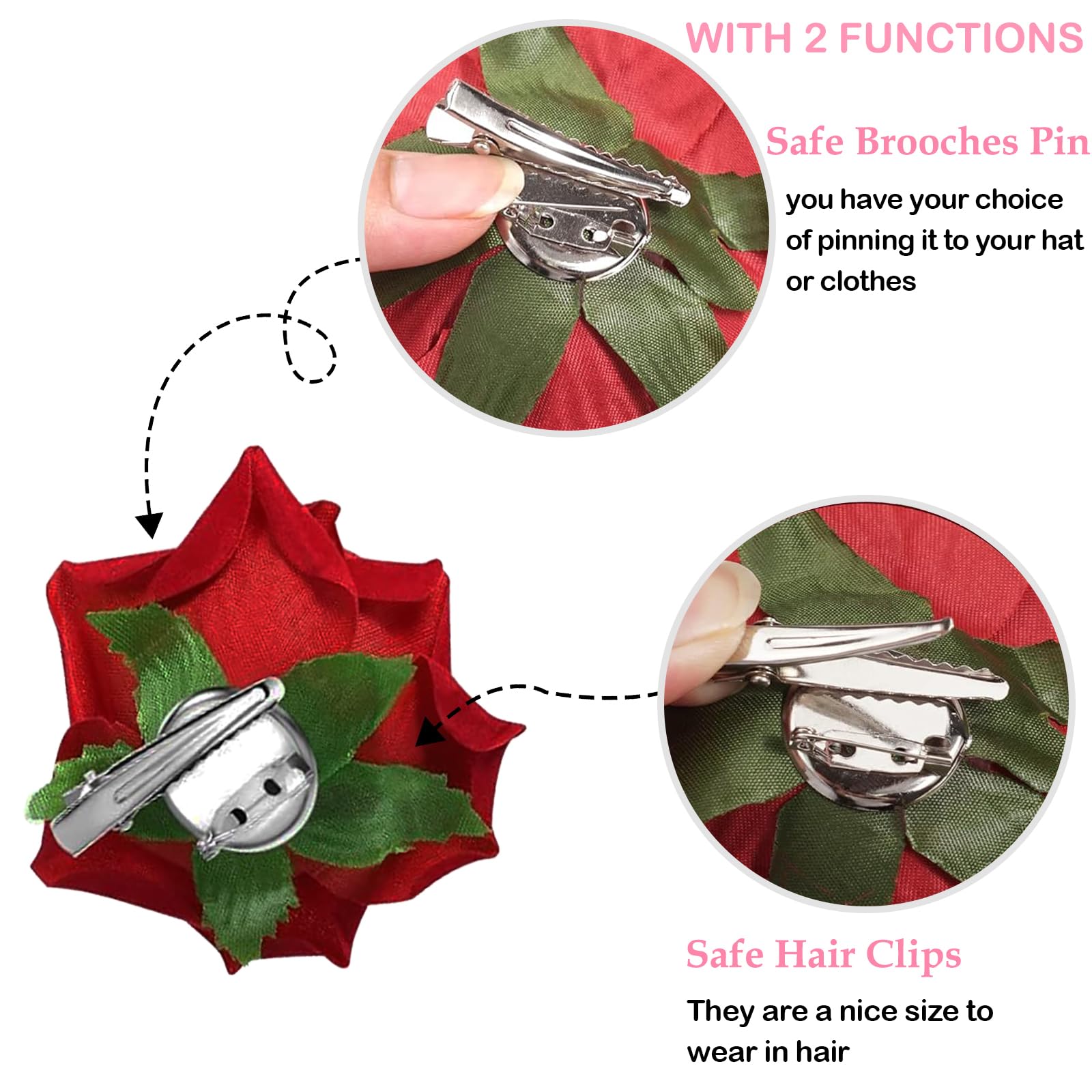 WITH 2 FUNCTIONS

Safe Brooches Pin

you have your choice of pinning it to your hat or clothes

Safe Hair Clips

They are a nice size to wear in hair