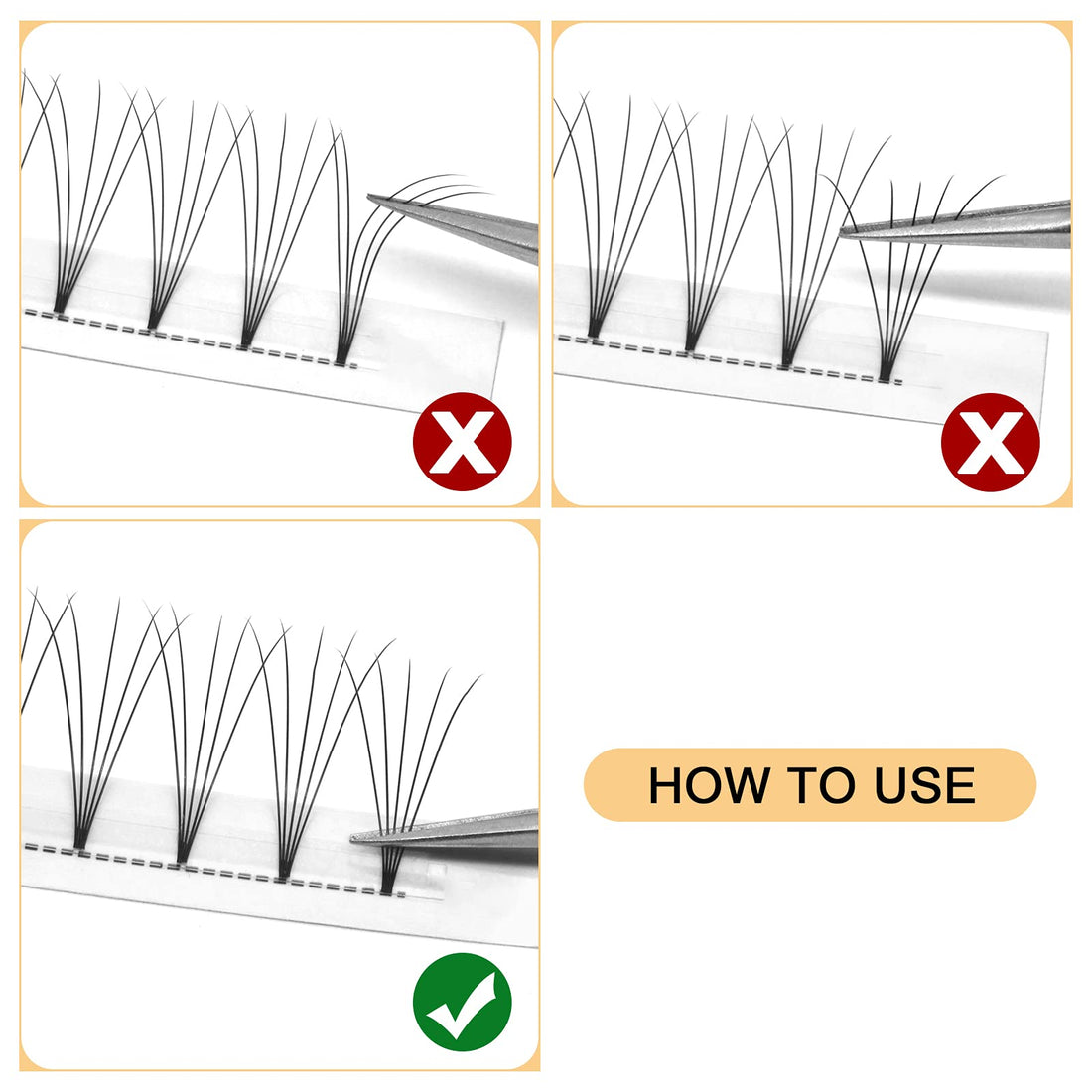 HOW TO USE