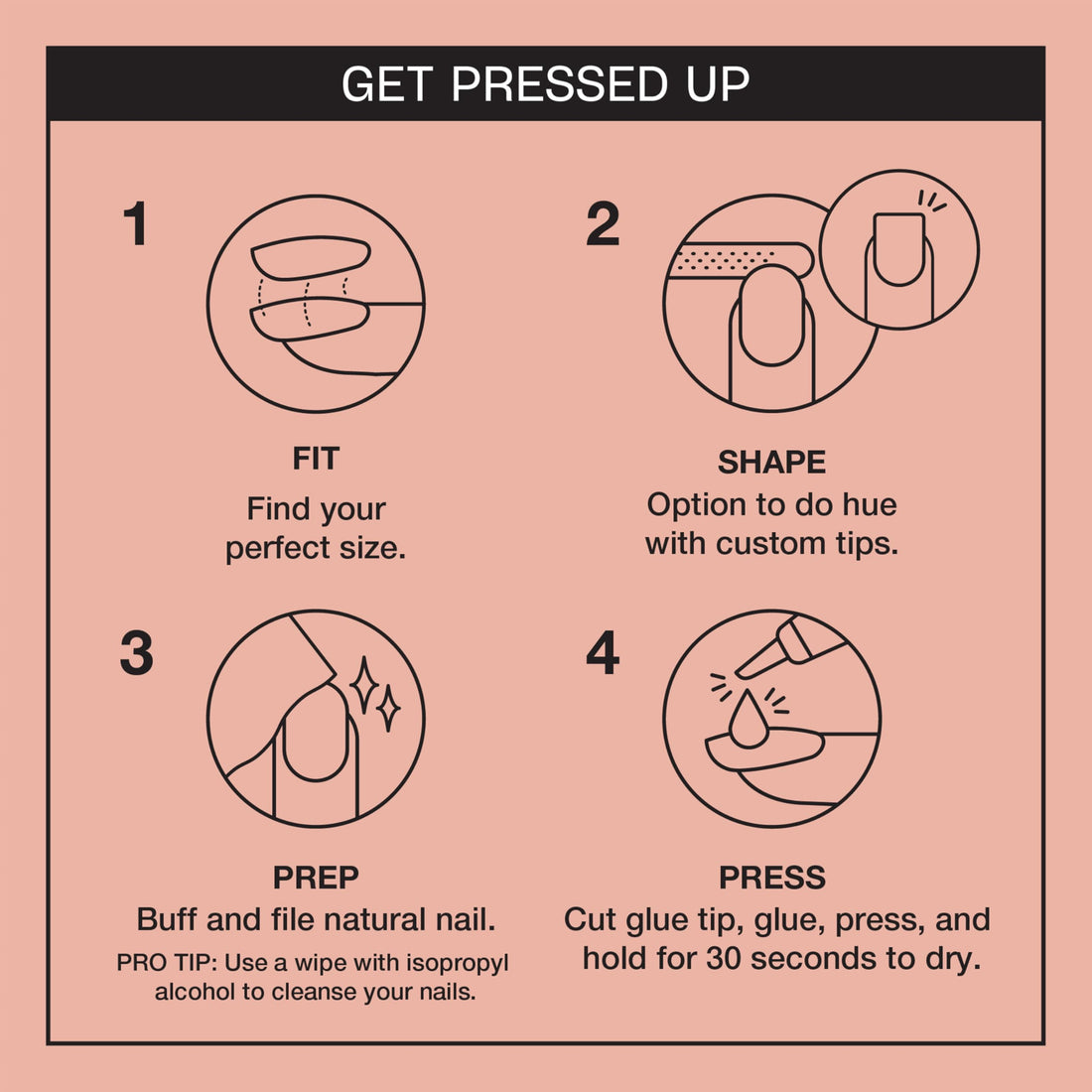 GET PRESSED UP

1

FIT
Find your perfect size.

2

SHAPE
Option to do hue with custom tips.

3

PREP
Buff and file natural nail.
PRO TIP: Use a wipe with isopropyl alcohol to cleanse your nails.

4

PRESS
Cut glue tip, glue, press, and hold for 30 seconds to dry.