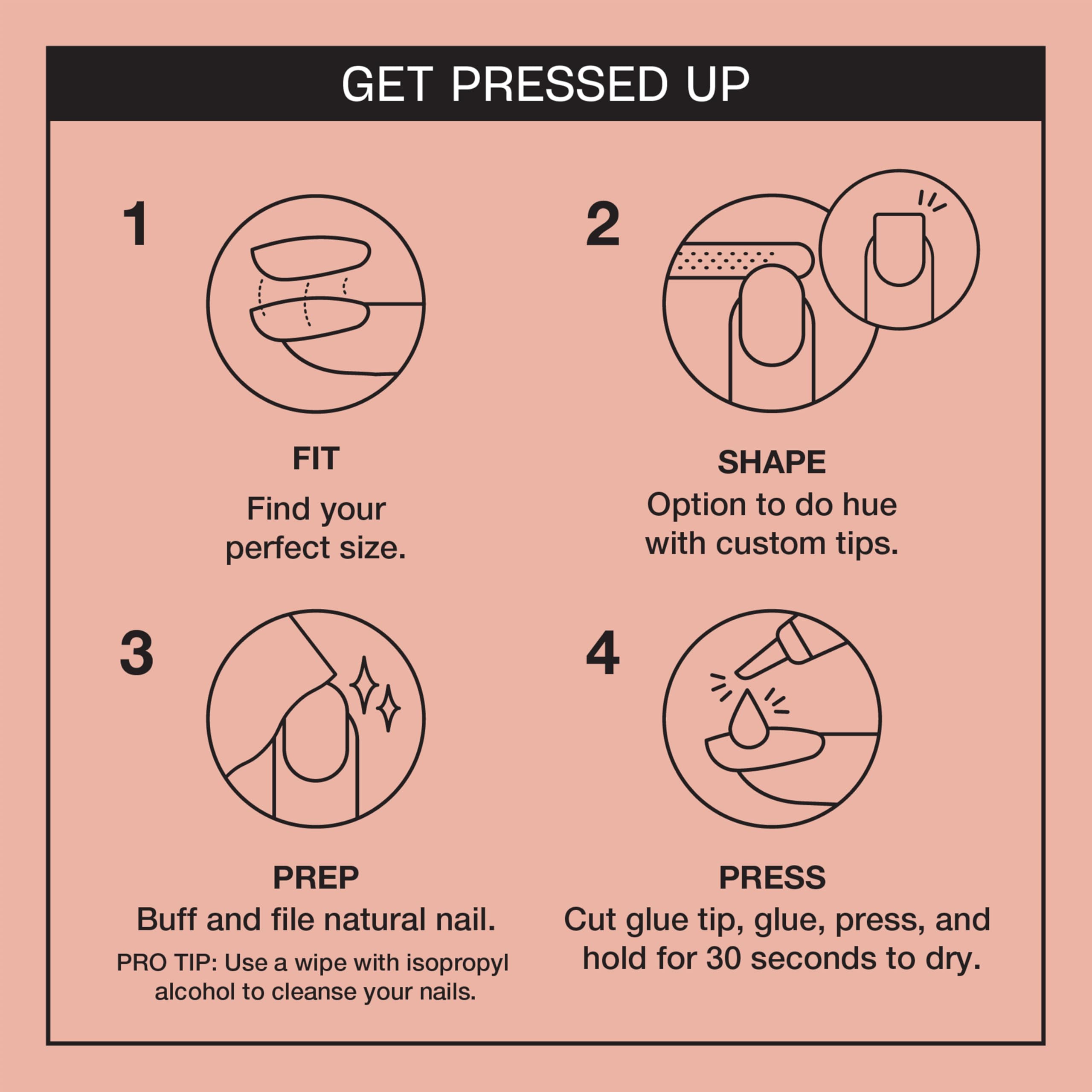 GET PRESSED UP

1

FIT
Find your perfect size.

2

SHAPE
Option to do hue with custom tips.

3

PREP
Buff and file natural nail.
PRO TIP: Use a wipe with isopropyl alcohol to cleanse your nails.

4

PRESS
Cut glue tip, glue, press, and hold for 30 seconds to dry.