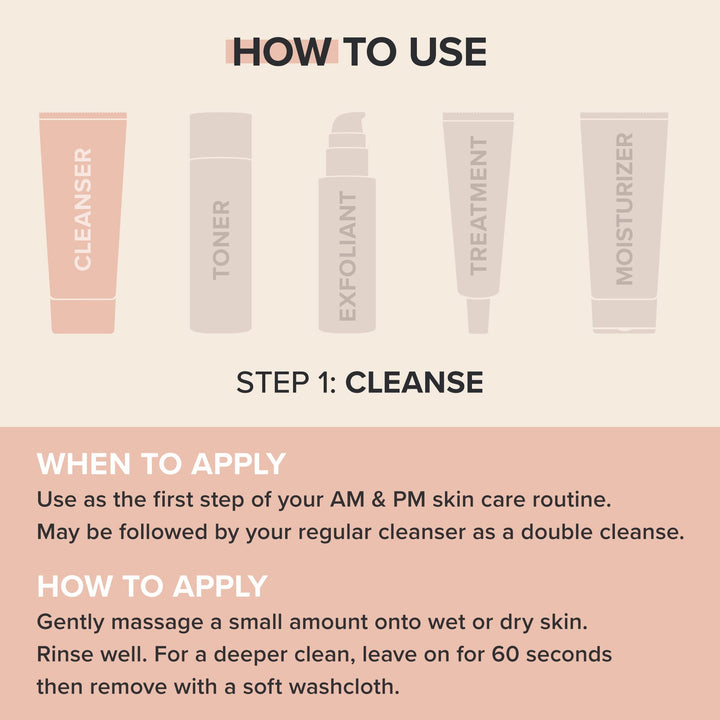 HOW TO USE

CLEANSER

TONER

EXFOLIANT

TREATMENT

MOISTURIZER

STEP 1: CLEANSE

WHEN TO APPLY
Use as the first step of your AM & PM skin care routine. May be followed by your regular cleanser as a double cleanse.

HOW TO APPLY
Gently massage a small amount onto wet or dry skin. Rinse well. For a deeper clean, leave on for 60 seconds then remove with a soft washcloth.