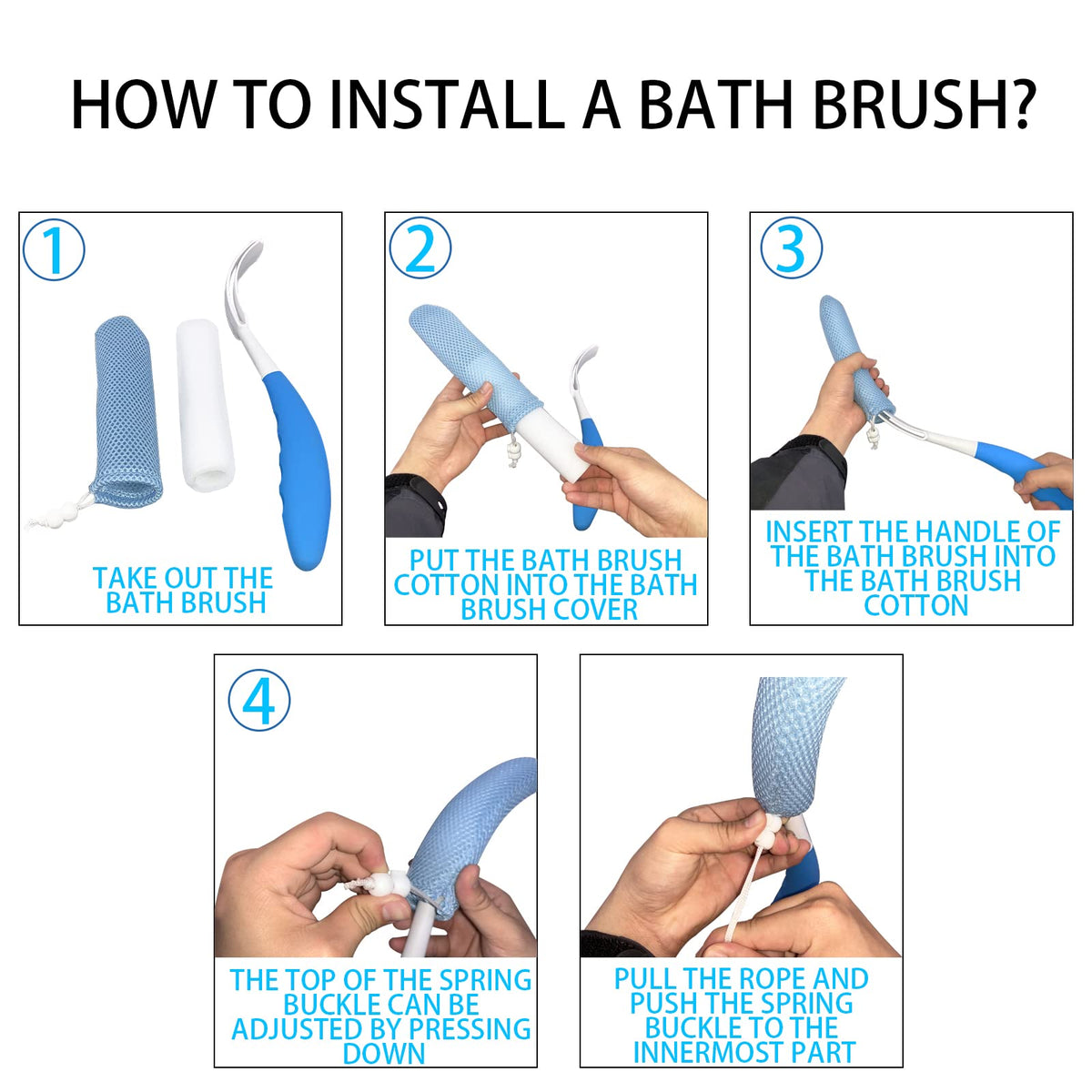 HOW TO INSTALL A BATH BRUSH?

1

TAKE OUT THE BATH BRUSH

2

PUT THE BATH BRUSH COTTON INTO THE BATH BRUSH COVER

3

INSERT THE HANDLE OF THE BATH BRUSH INTO THE BATH BRUSH COTTON

4

THE TOP OF THE SPRING BUCKLE CAN BE ADJUSTED BY PRESSING DOWN

PULL THE ROPE AND PUSH THE SPRING BUCKLE TO THE INNERMOST PART