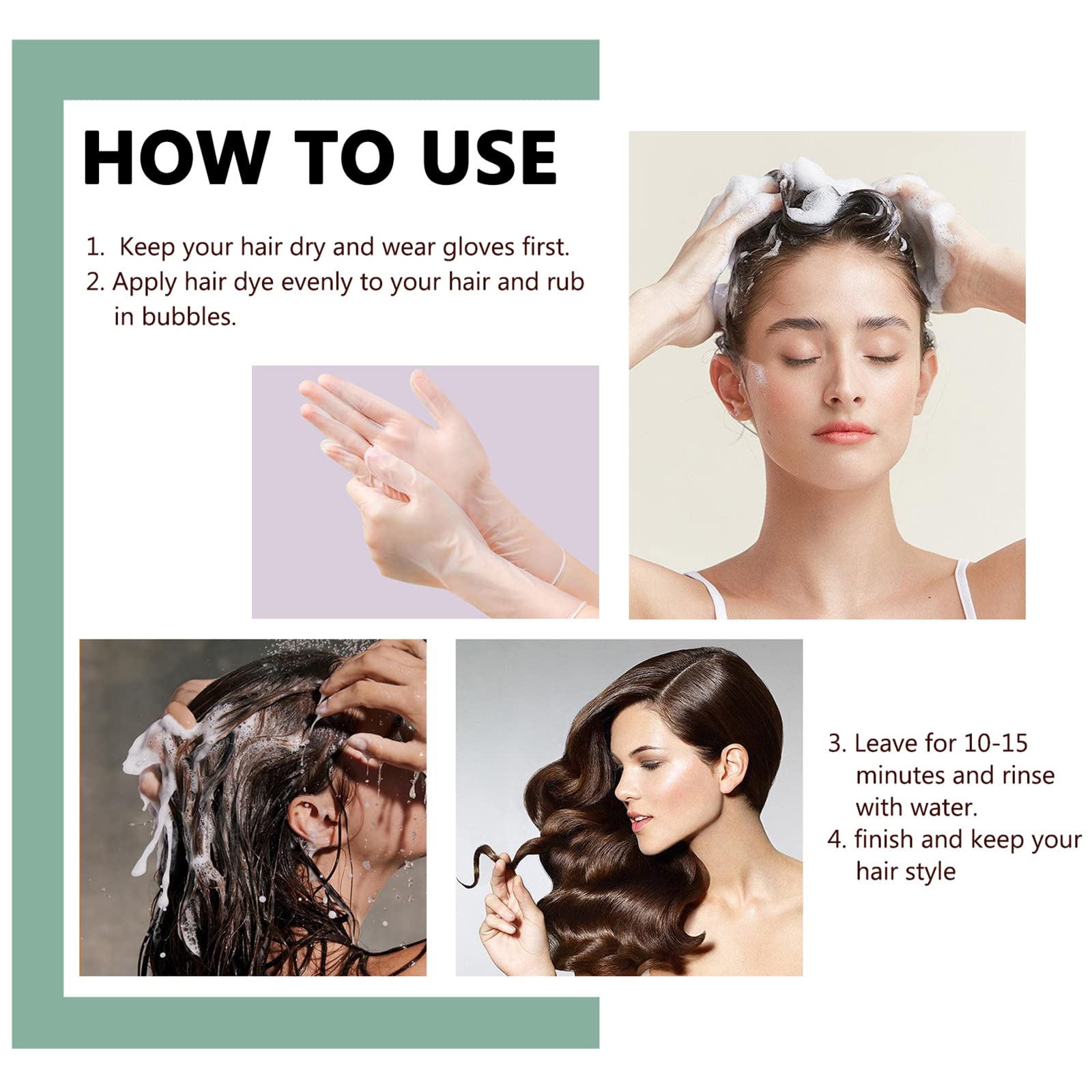 HOW TO USE

1. Keep your hair dry and wear gloves first.
2. Apply hair dye evenly to your hair and rub in bubbles.

3. Leave for 10-15 minutes and rinse with water.
4. finish and keep your hair style