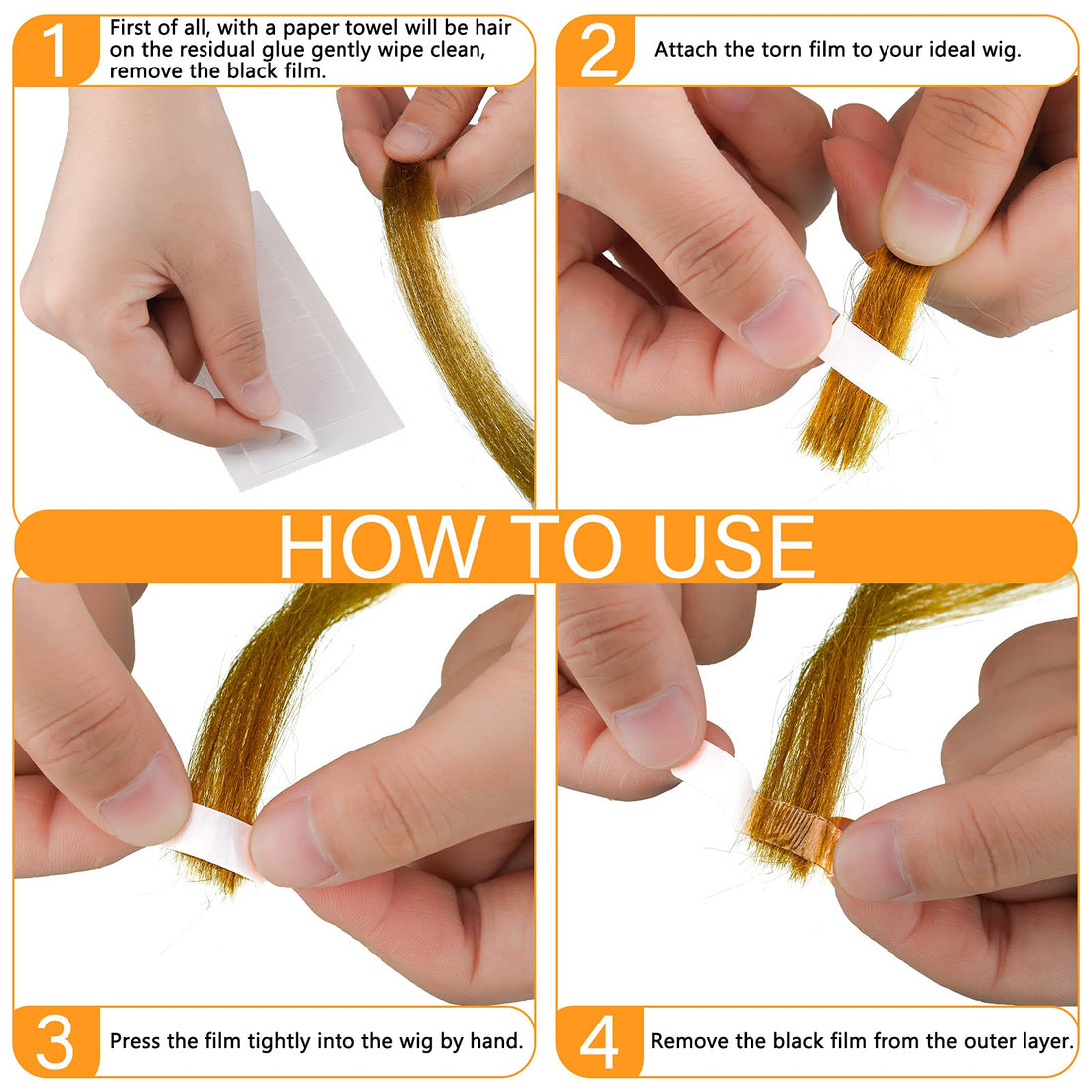 1 First of all, with a paper towel will be hair on the residual glue gently wipe clean, remove the black film.

2 Attach the torn film to your ideal wig.

HOW TO USE

3 Press the film tightly into the wig by hand.

4 Remove the black film from the outer layer.