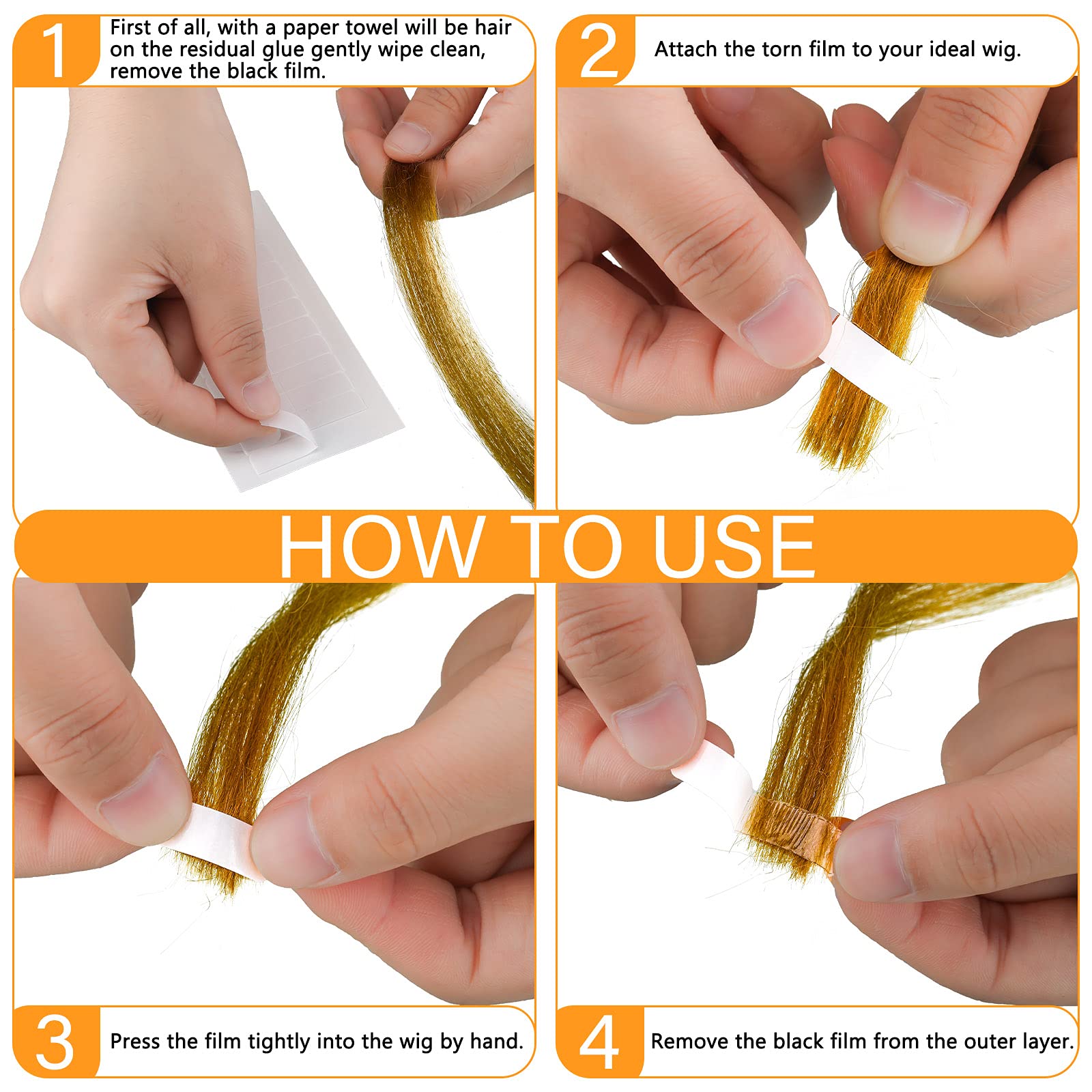 1 First of all, with a paper towel will be hair on the residual glue gently wipe clean, remove the black film.

2 Attach the torn film to your ideal wig.

HOW TO USE

3 Press the film tightly into the wig by hand.

4 Remove the black film from the outer layer.