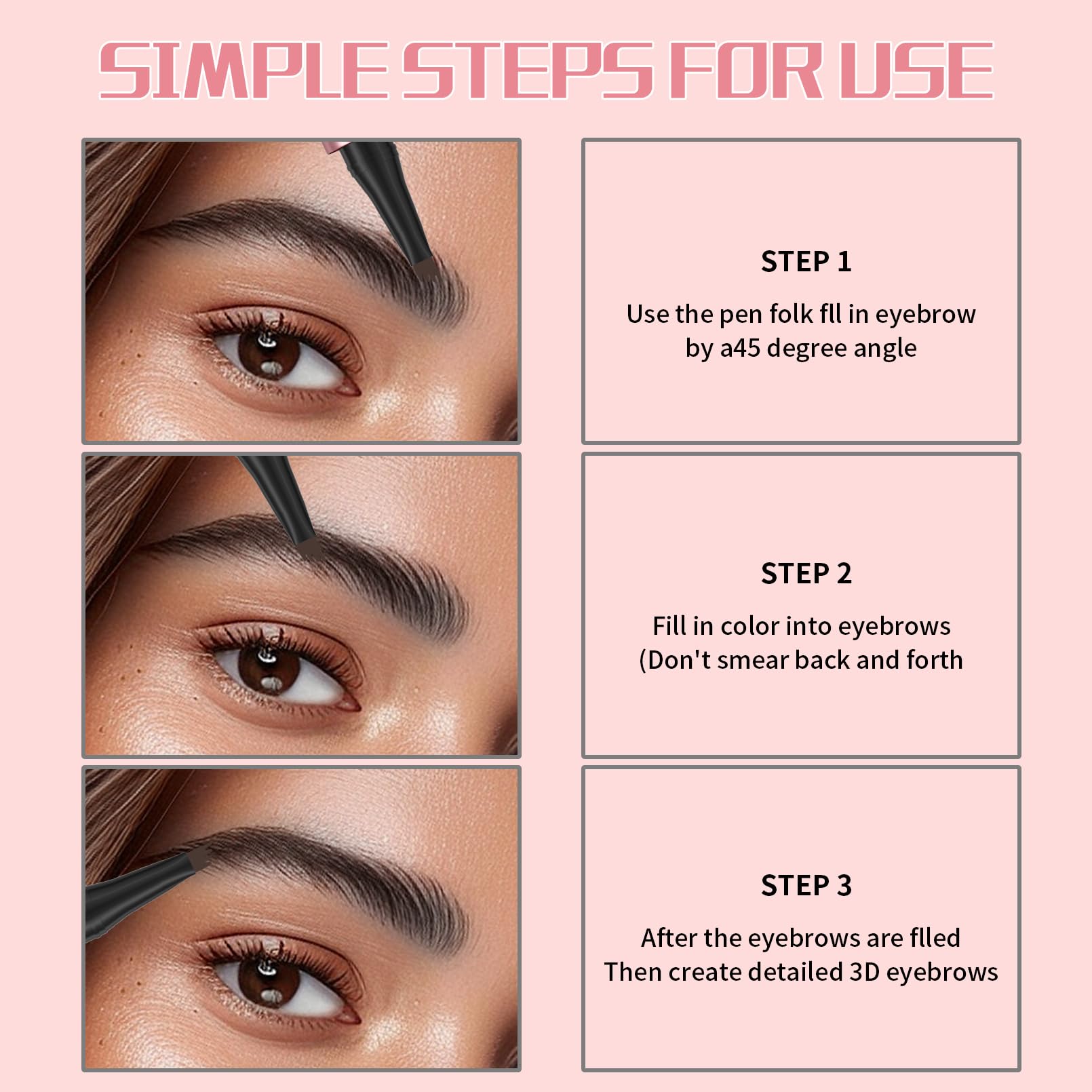 SIMPLE STEPS FOR USE

STEP 1

Use the pen folk fll in eyebrow by a45 degree angle

STEP 2

Fill in color into eyebrows (Don't smear back and forth

STEP 3

After the eyebrows are flled Then create detailed 3D eyebrows