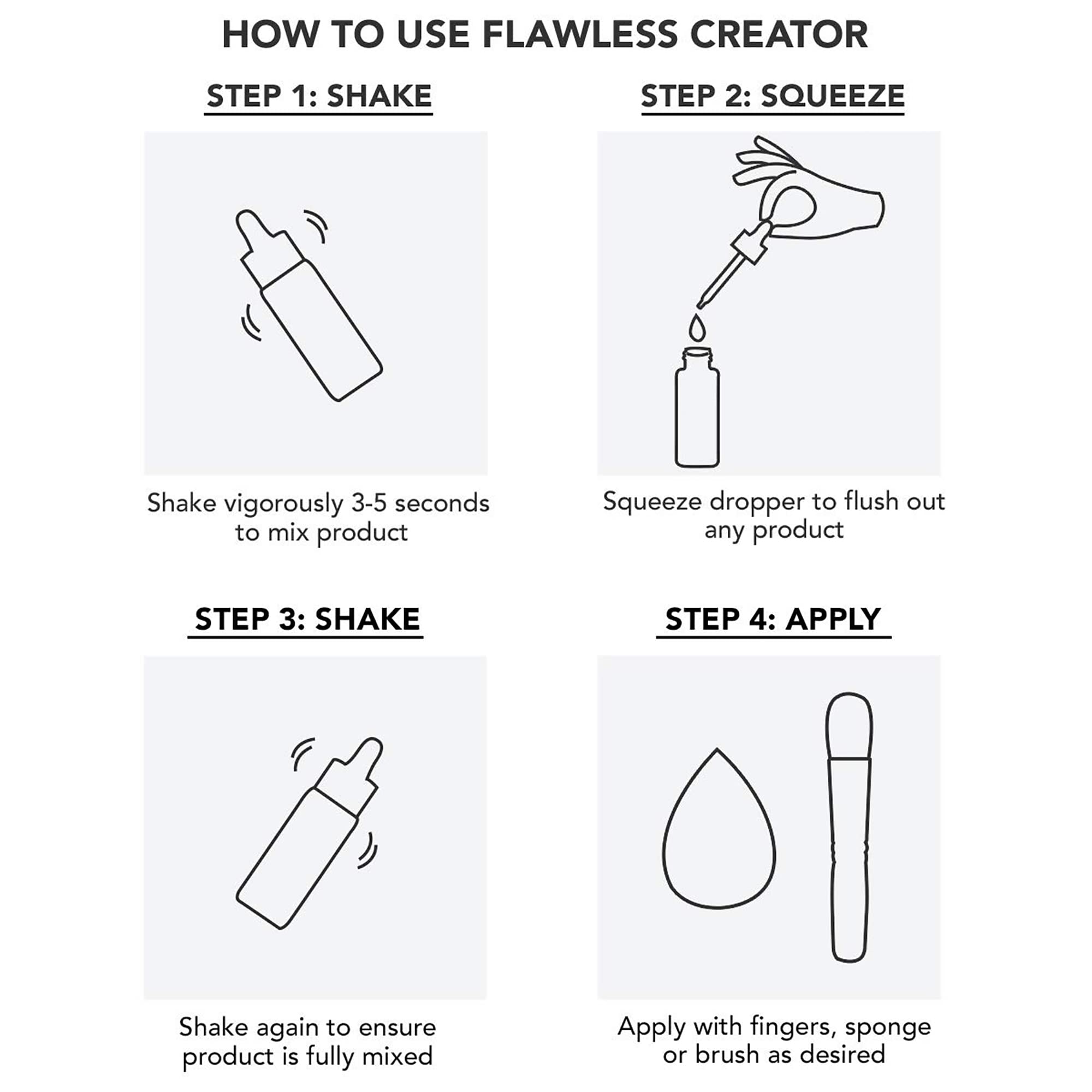 HOW TO USE FLAWLESS CREATOR

STEP 1: SHAKE

Shake vigorously 3-5 seconds to mix product

STEP 2: SQUEEZE

Squeeze dropper to flush out any product

STEP 3: SHAKE

Shake again to ensure product is fully mixed

STEP 4: APPLY

Apply with fingers, sponge or brush as desired