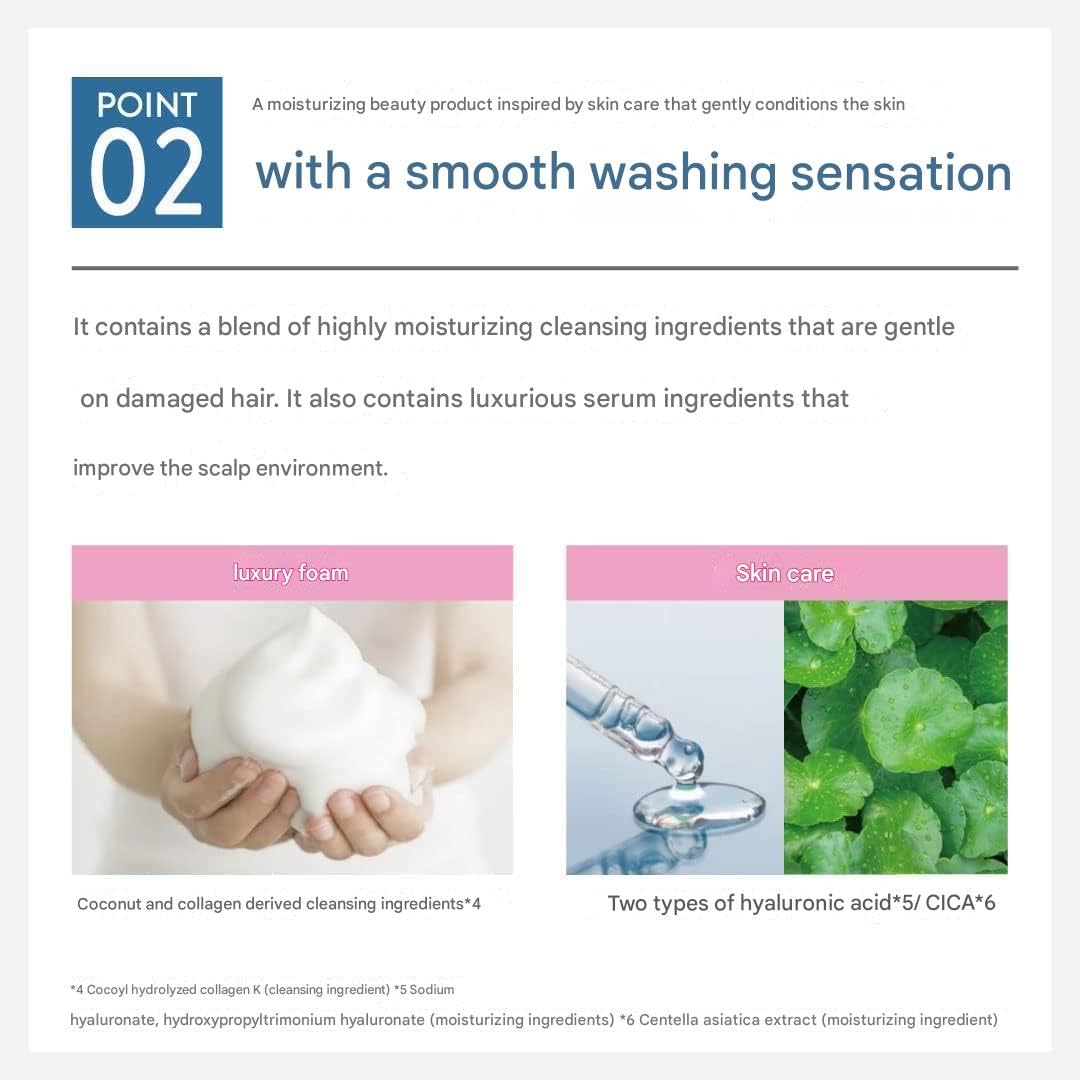 POINT 02

A moisturizing beauty product inspired by skin care that gently conditions the skin

with a smooth washing sensation

It contains a blend of highly moisturizing cleansing ingredients that are gentle on damaged hair. It also contains luxurious serum ingredients that improve the scalp environment.

luxury foam

Coconut and collagen derived cleansing ingredients*4

Skin care

Two types of hyaluronic acid*5/ CICA*6

*4 Cocoyl hydrolyzed collagen K (cleansing ingredient) *5 Sodium hyaluronate, hydroxypropyltrimonium hyaluronate (moisturizing ingredients) *6 Centella asiatica extract (moisturizing ingredient)