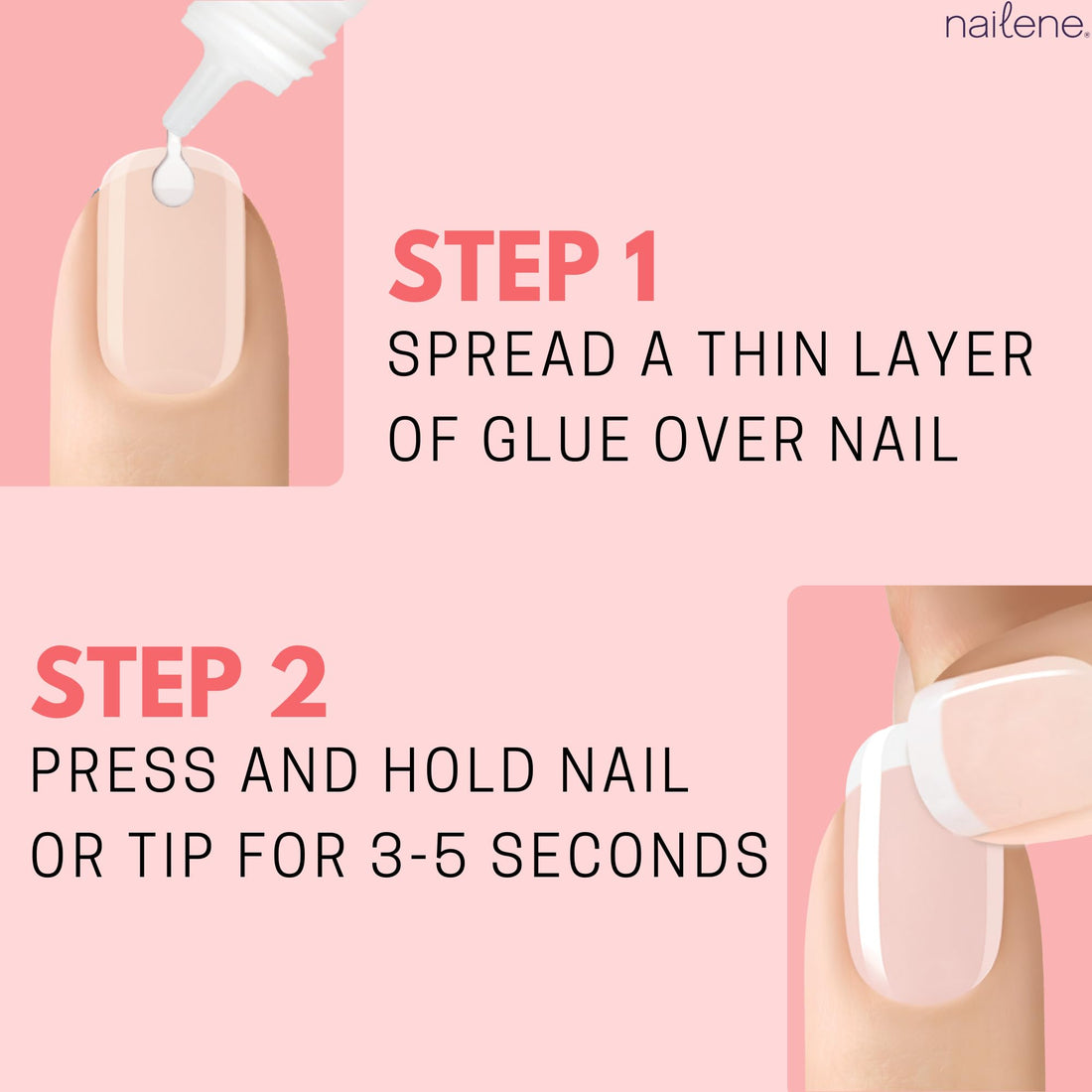 nailene.

STEP 1
SPREAD A THIN LAYER OF GLUE OVER NAIL

STEP 2
PRESS AND HOLD NAIL OR TIP FOR 3-5 SECONDS