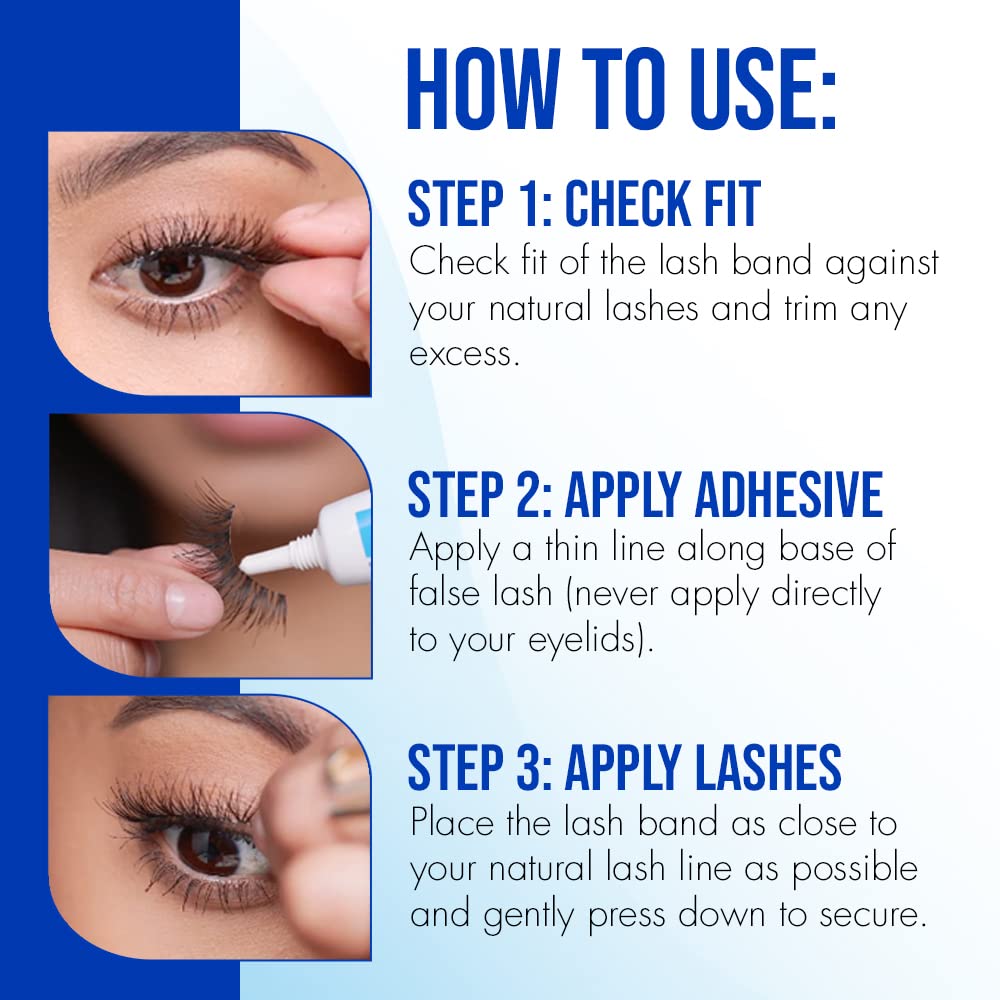 HOW TO USE:

STEP 1: CHECK FIT
Check fit of the lash band against your natural lashes and trim any excess.

STEP 2: APPLY ADHESIVE
Apply a thin line along base of false lash (never apply directly to your eyelids).

STEP 3: APPLY LASHES
Place the lash band as close to your natural lash line as possible and gently press down to secure.