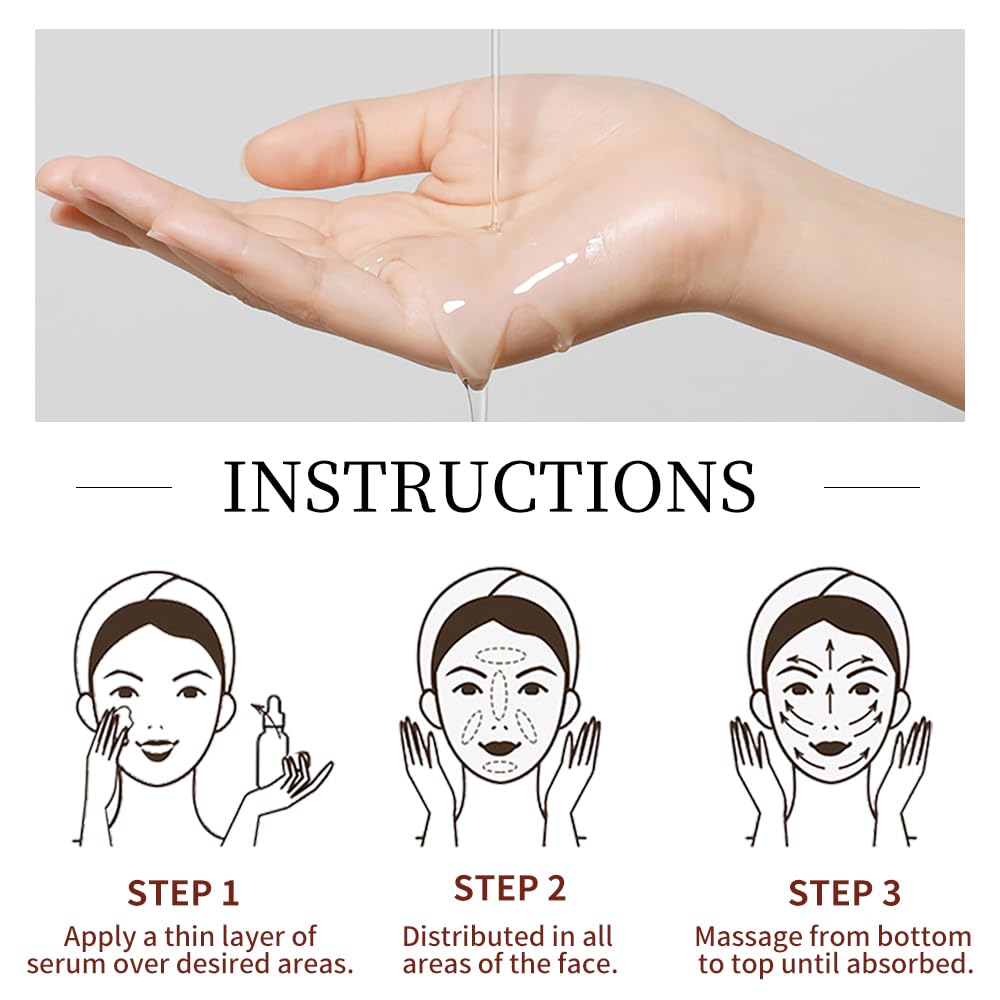 INSTRUCTIONS

STEP 1
Apply a thin layer of serum over desired areas.

STEP 2
Distributed in all areas of the face.

STEP 3
Massage from bottom to top until absorbed.