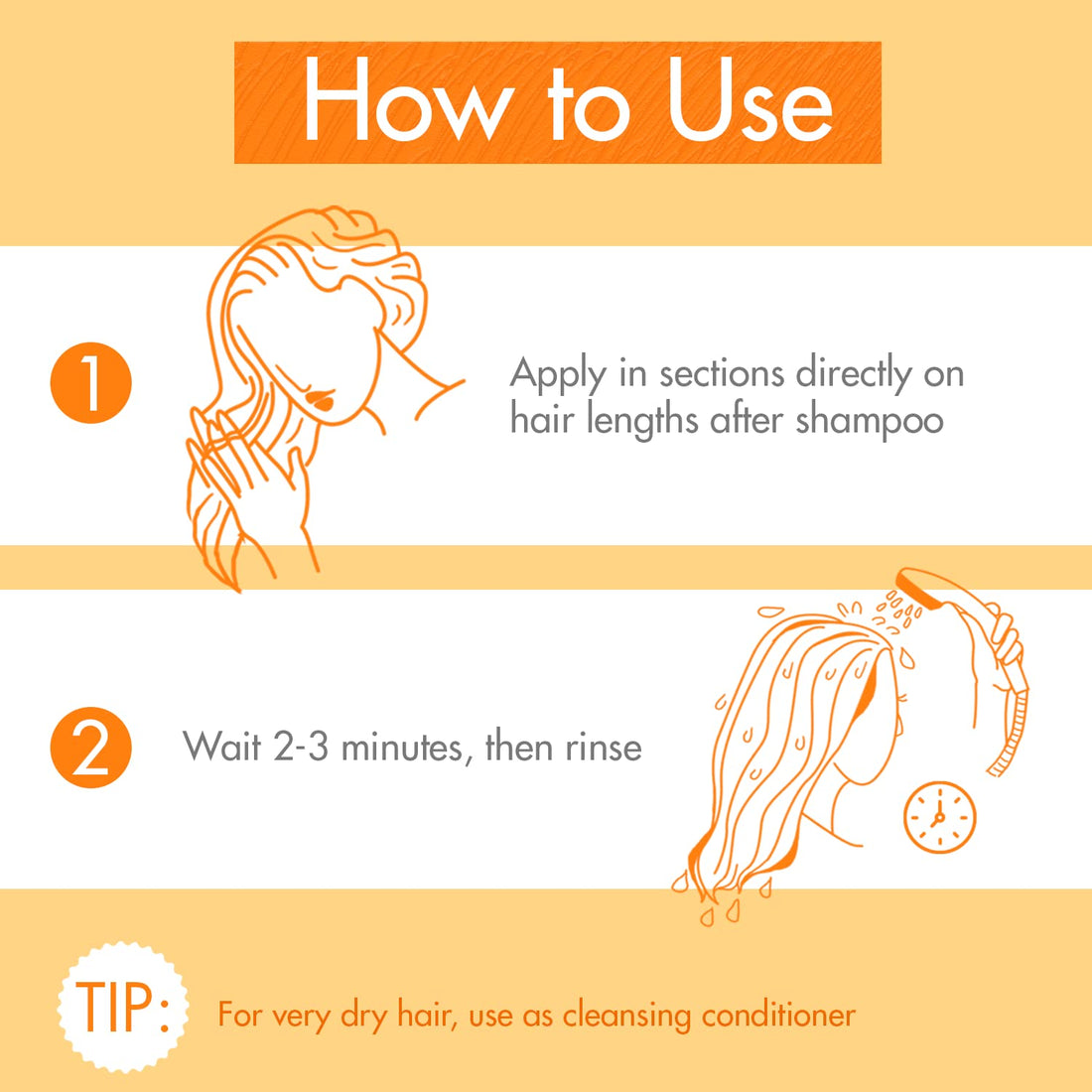 How to Use

1

Apply in sections directly on hair lengths after shampoo

2

Wait 2-3 minutes, then rinse

TIP:

For very dry hair, use as cleansing conditioner