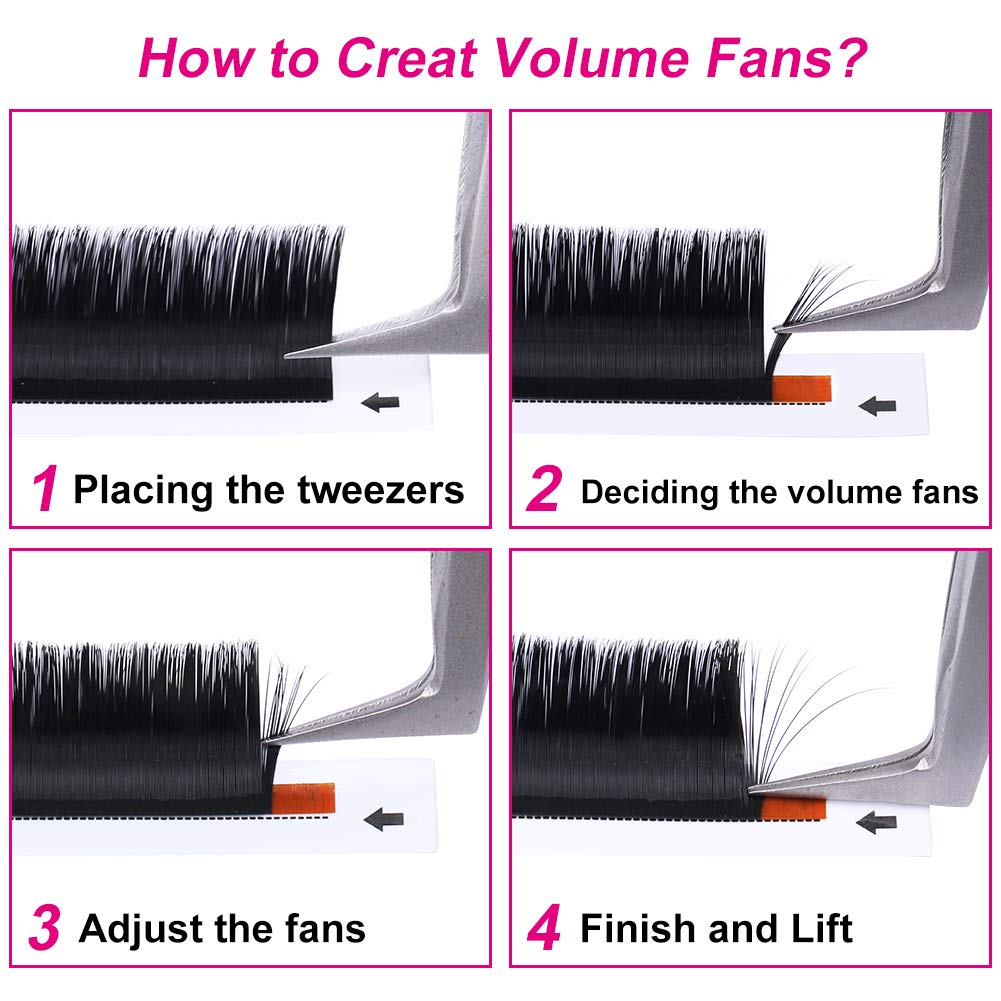 How to Creat Volume Fans?

1 Placing the tweezers

2 Deciding the volume fans

3 Adjust the fans

4 Finish and Lift