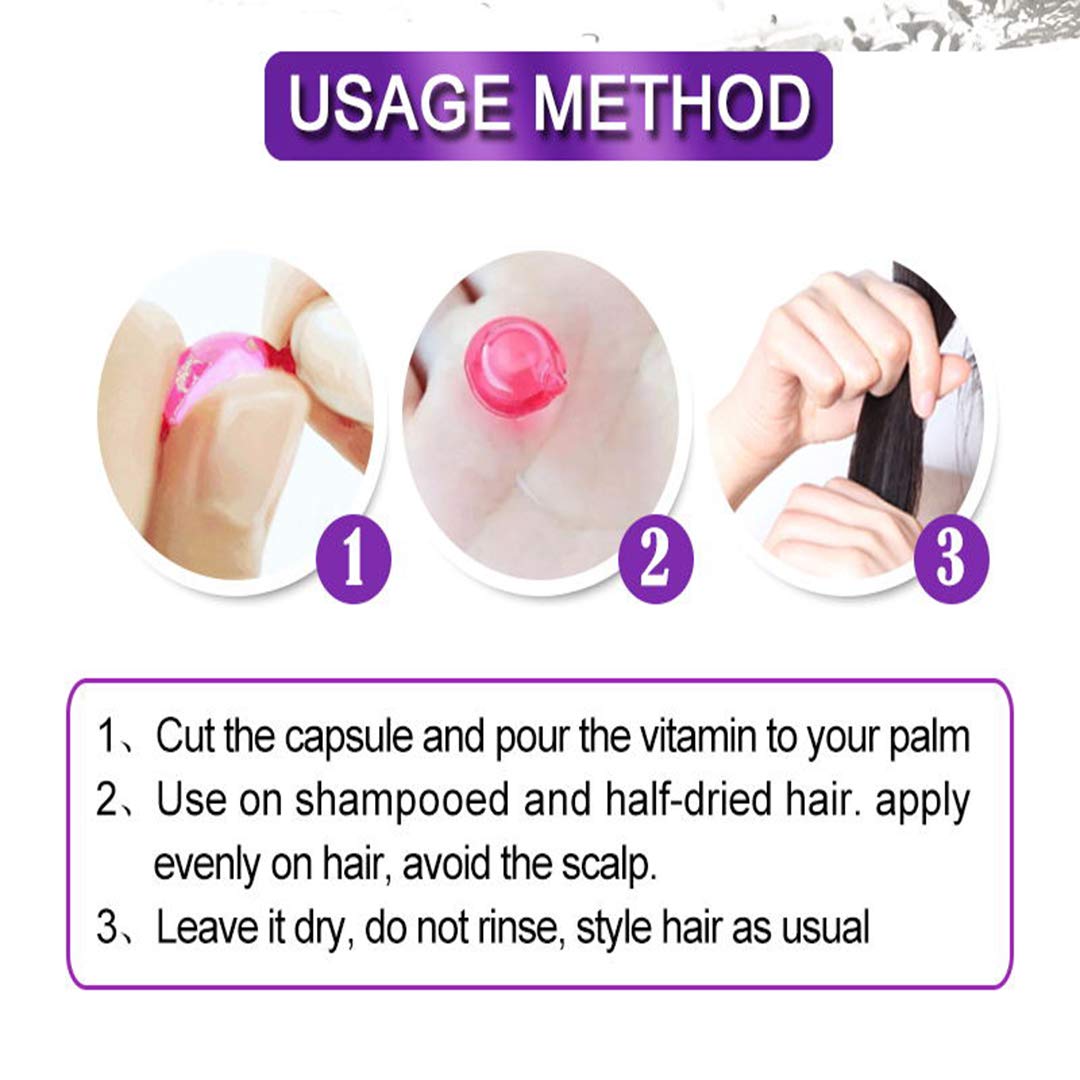 USAGE METHOD

1

2

3

1、Cut the capsule and pour the vitamin to your palm
2、Use on shampooed and half-dried hair. apply evenly on hair, avoid the scalp.
3、Leave it dry, do not rinse, style hair as usual