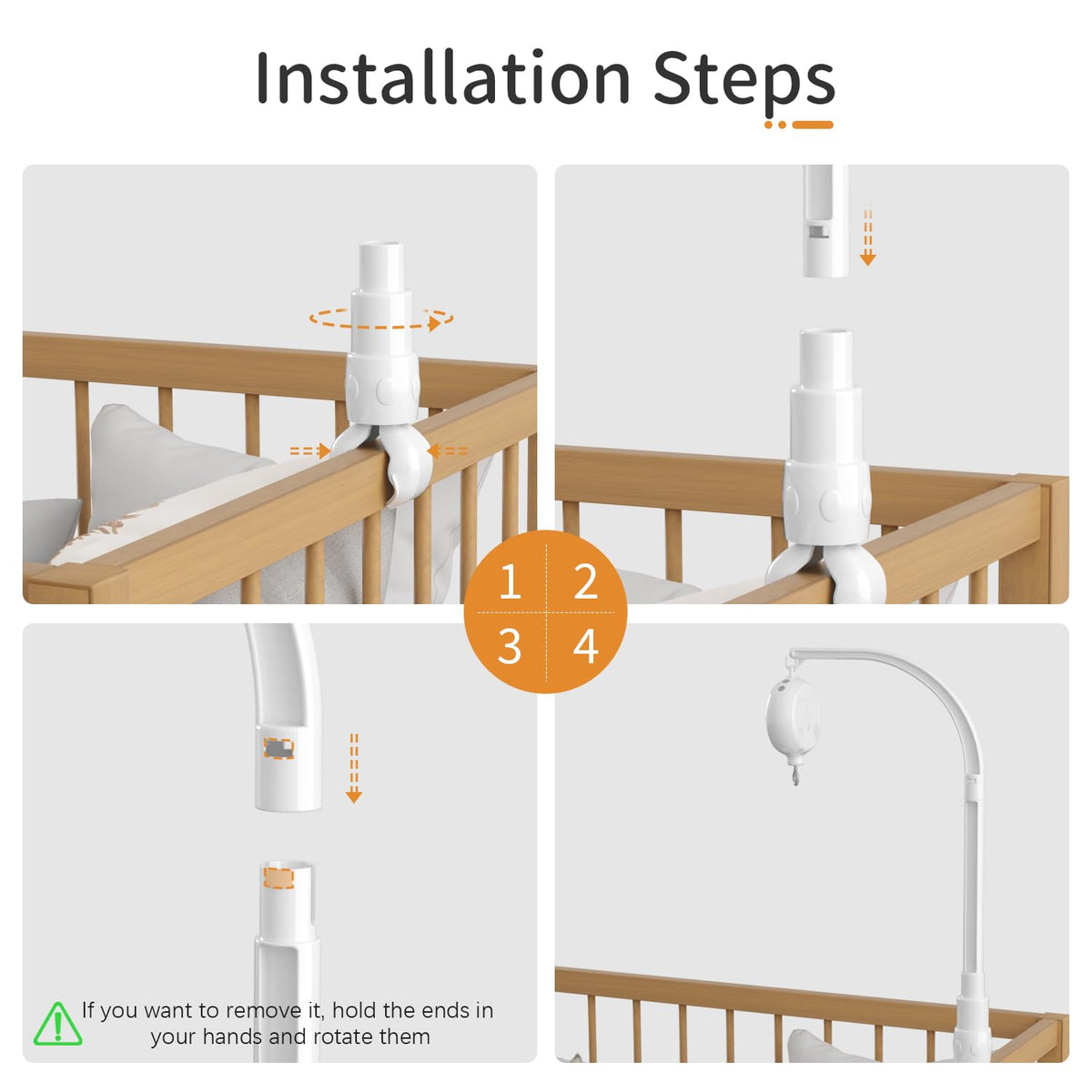 Installation Steps

1
2
3
4

If you want to remove it, hold the ends in your hands and rotate them