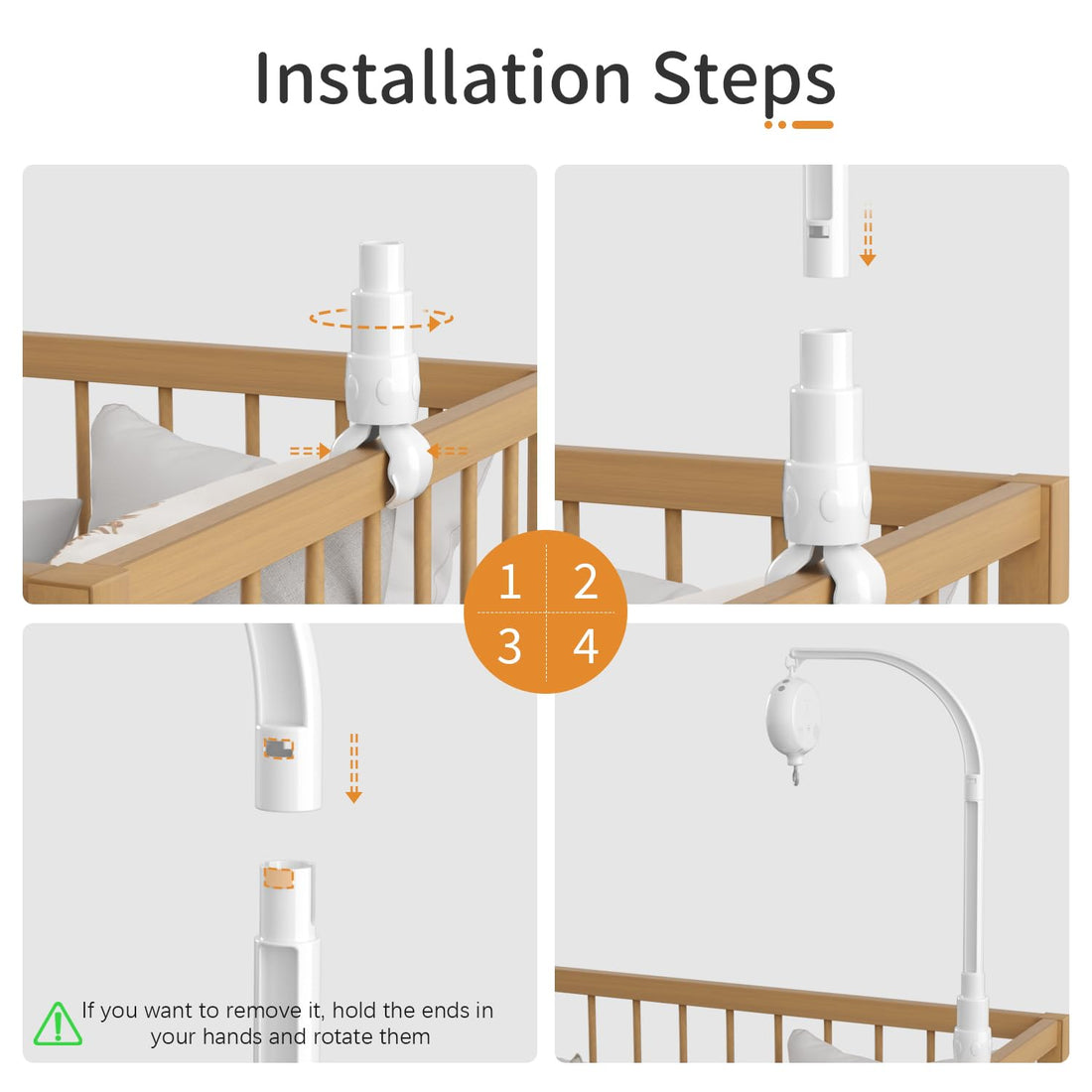 Installation Steps

1 2
3 4

If you want to remove it, hold the ends in your hands and rotate them