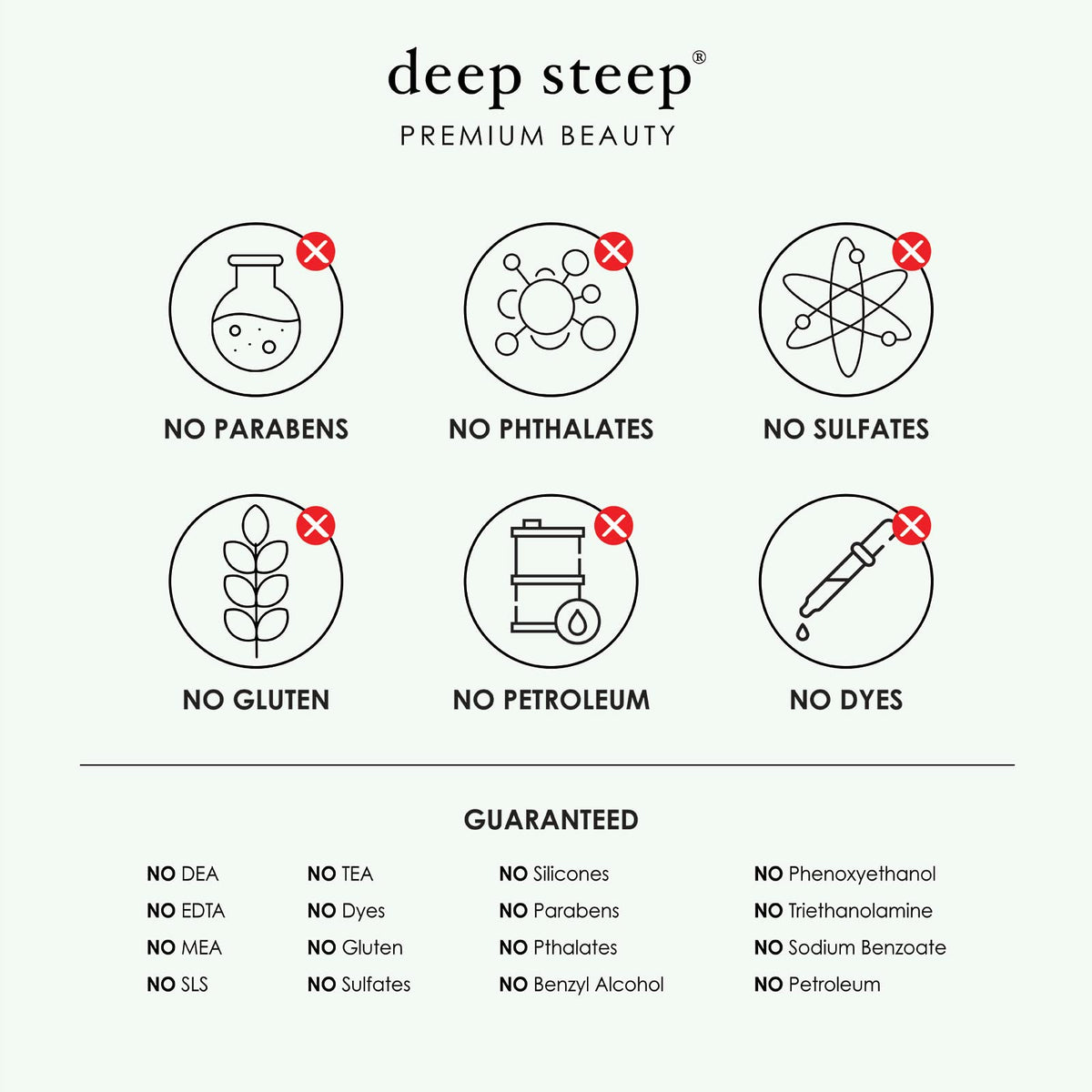 deep steep®
PREMIUM BEAUTY

NO PARABENS

NO PHTHALATES

NO SULFATES

NO GLUTEN

NO PETROLEUM

NO DYES

GUARANTEED

NO DEA
NO EDTA
NO MEA
NO SLS

NO TEA
NO Dyes
NO Gluten
NO Sulfates

NO Silicones
NO Parabens
NO Pthalates
NO Benzyl Alcohol

NO Phenoxyethanol
NO Triethanolamine
NO Sodium Benzoate
NO Petroleum