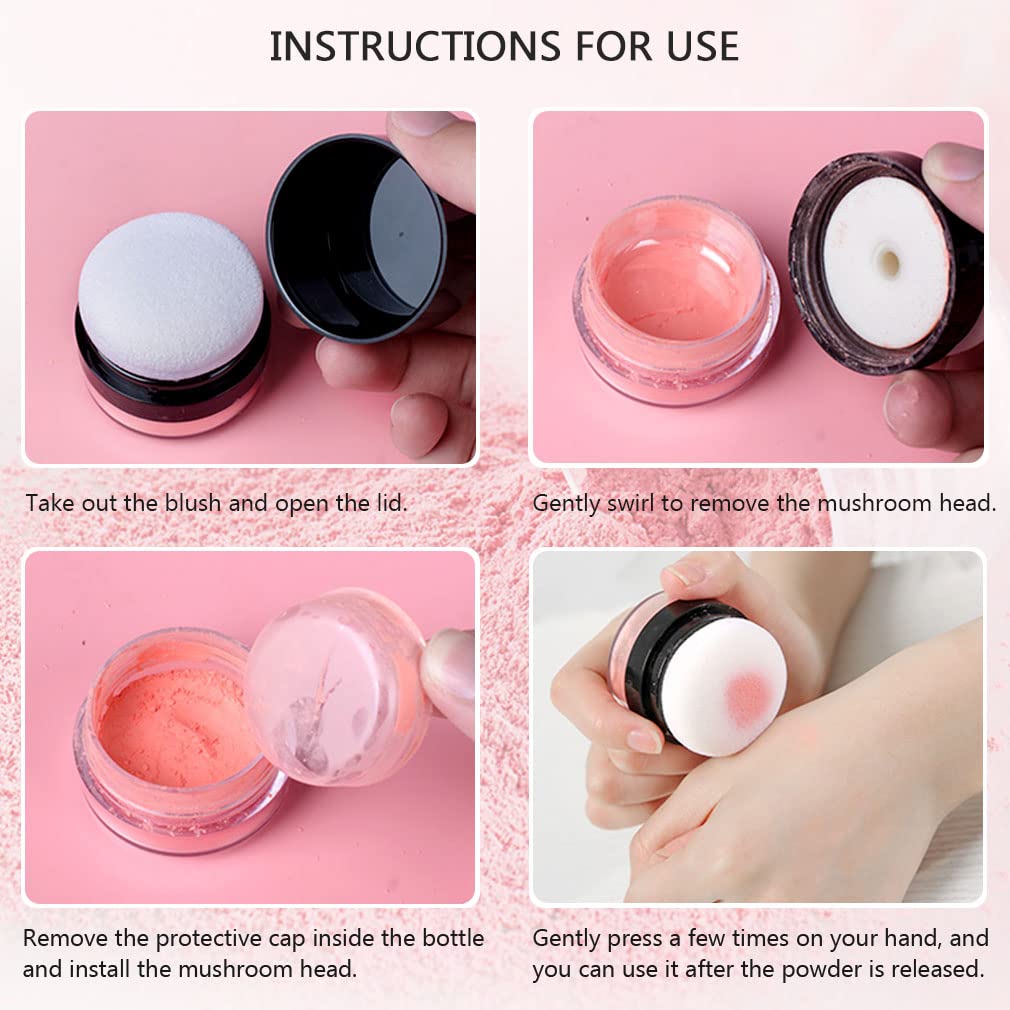 INSTRUCTIONS FOR USE

Take out the blush and open the lid.

Gently swirl to remove the mushroom head.

Remove the protective cap inside the bottle and install the mushroom head.

Gently press a few times on your hand, and you can use it after the powder is released.