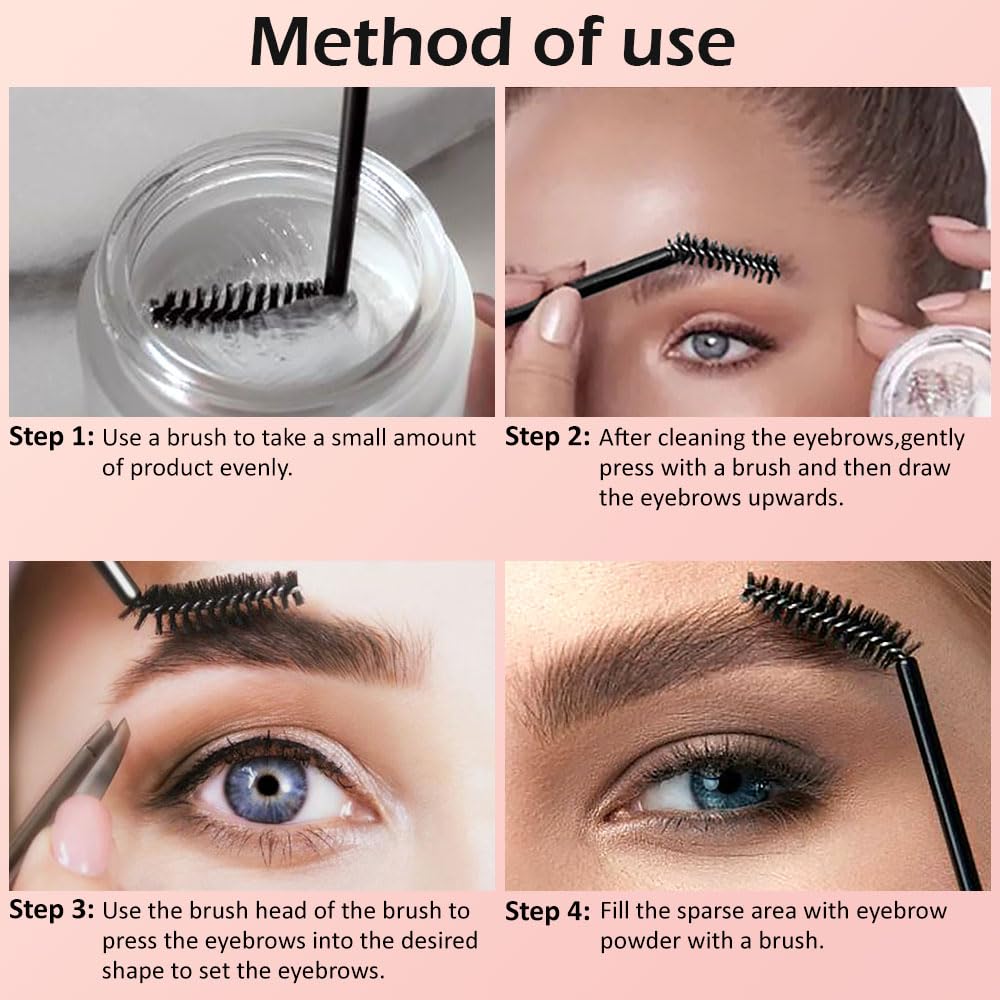 Method of use

Step 1: Use a brush to take a small amount of product evenly.

Step 2: After cleaning the eyebrows,gently press with a brush and then draw the eyebrows upwards.

Step 3: Use the brush head of the brush to press the eyebrows into the desired shape to set the eyebrows.

Step 4: Fill the sparse area with eyebrow powder with a brush.