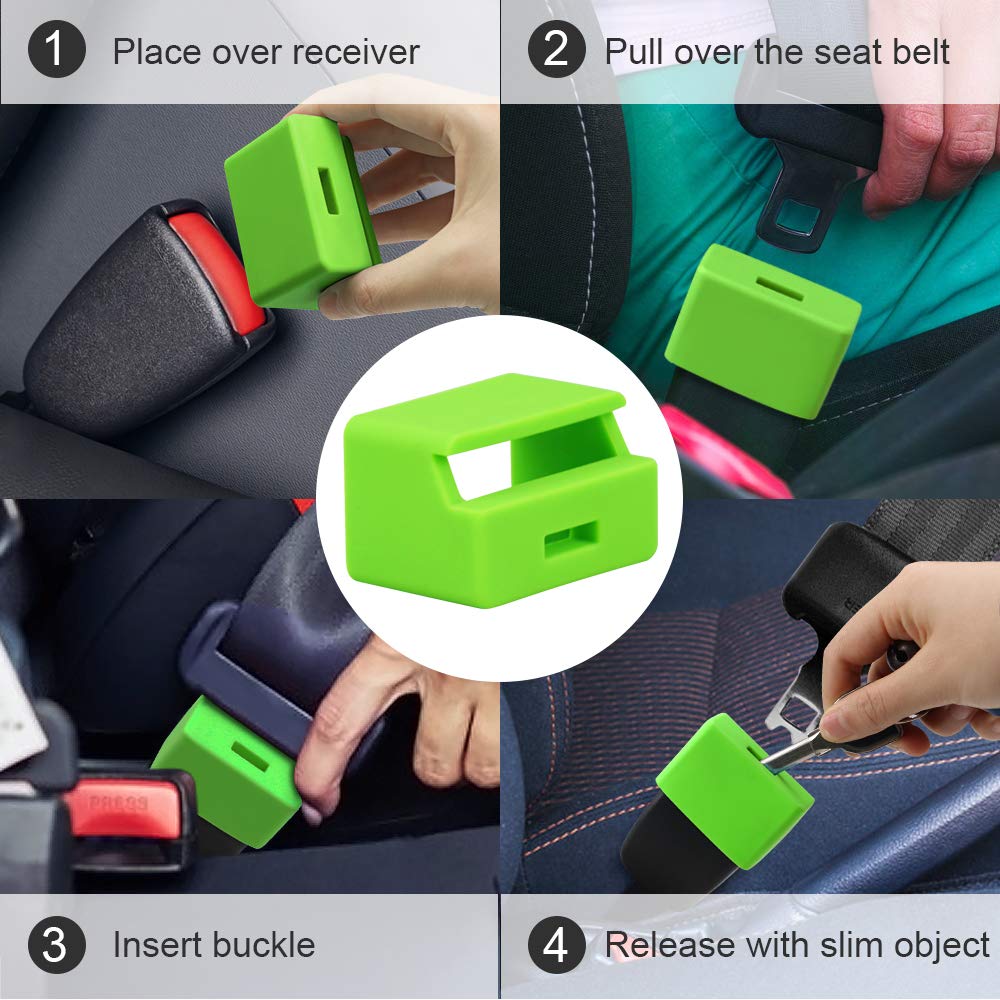 1 Place over receiver

2 Pull over the seat belt

PRESS

3 Insert buckle

4 Release with slim object