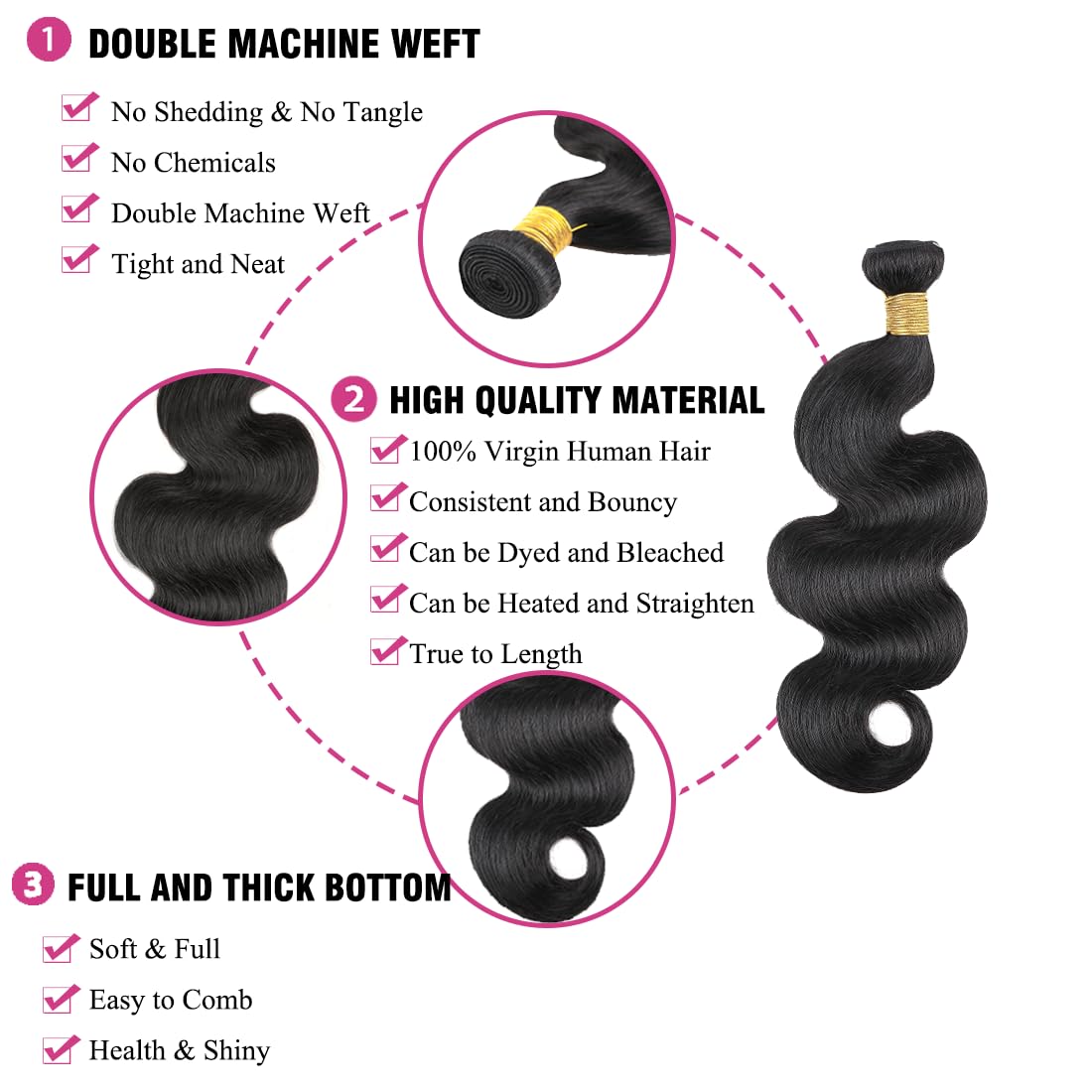 1 DOUBLE MACHINE WEFT

No Shedding & No Tangle
No Chemicals
Double Machine Weft
Tight and Neat

2 HIGH QUALITY MATERIAL

100% Virgin Human Hair
Consistent and Bouncy
Can be Dyed and Bleached
Can be Heated and Straighten
True to Length

3 FULL AND THICK BOTTOM

Soft & Full
Easy to Comb
Health & Shiny