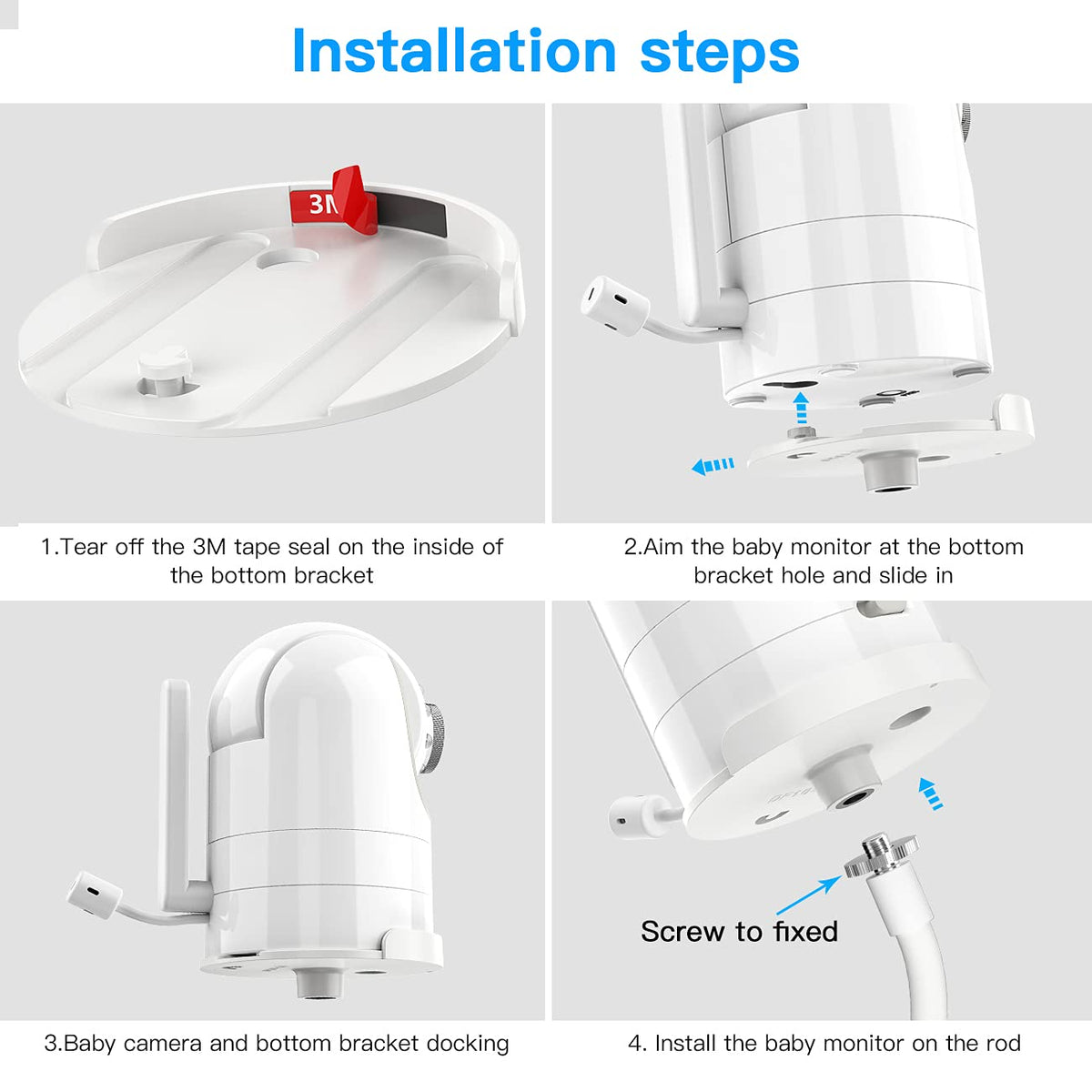 Installation steps

3M

1.Tear off the 3M tape seal on the inside of the bottom bracket

2.Aim the baby monitor at the bottom bracket hole and slide in

3.Baby camera and bottom bracket docking

Screw to fixed

4. Install the baby monitor on the rod