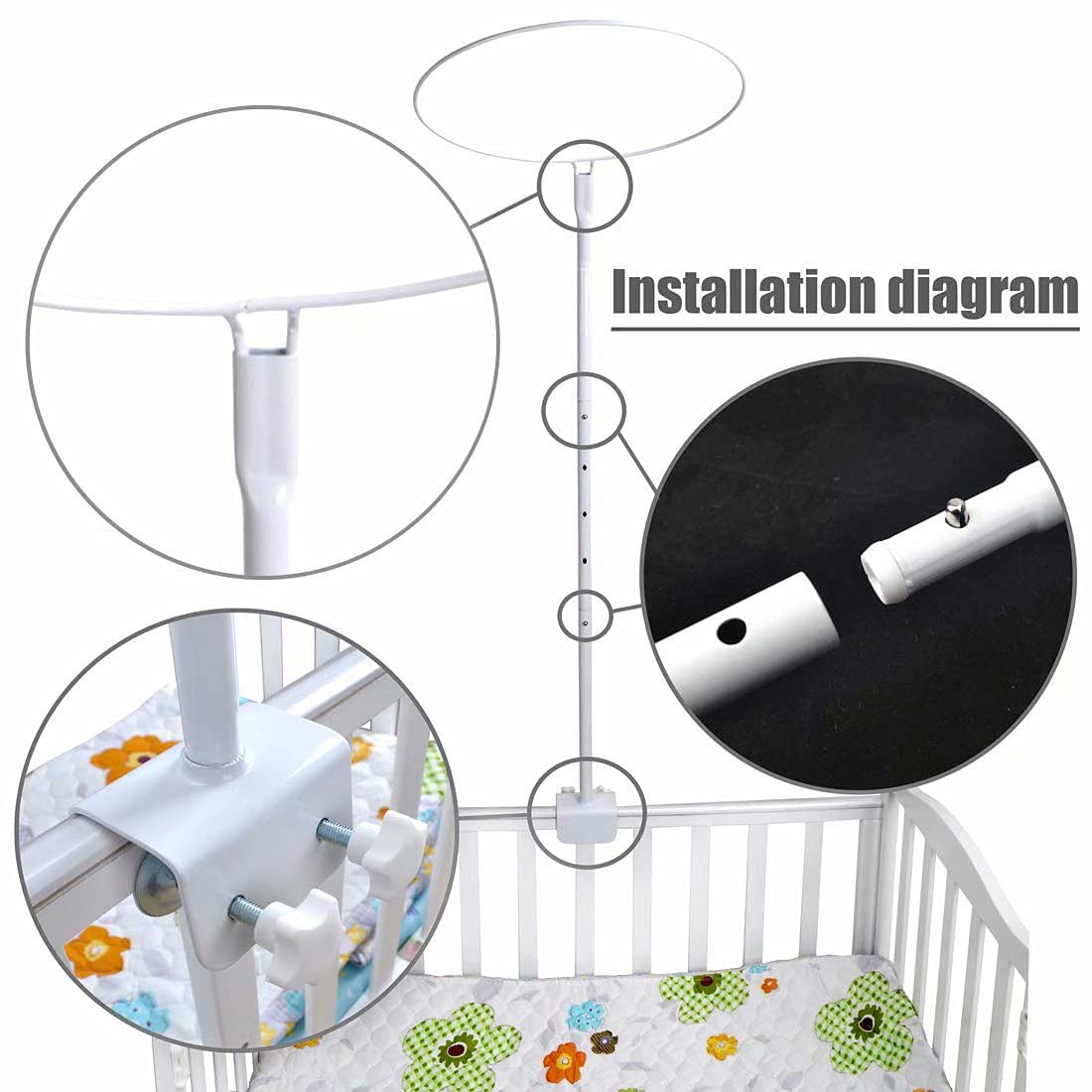 Installation diagram