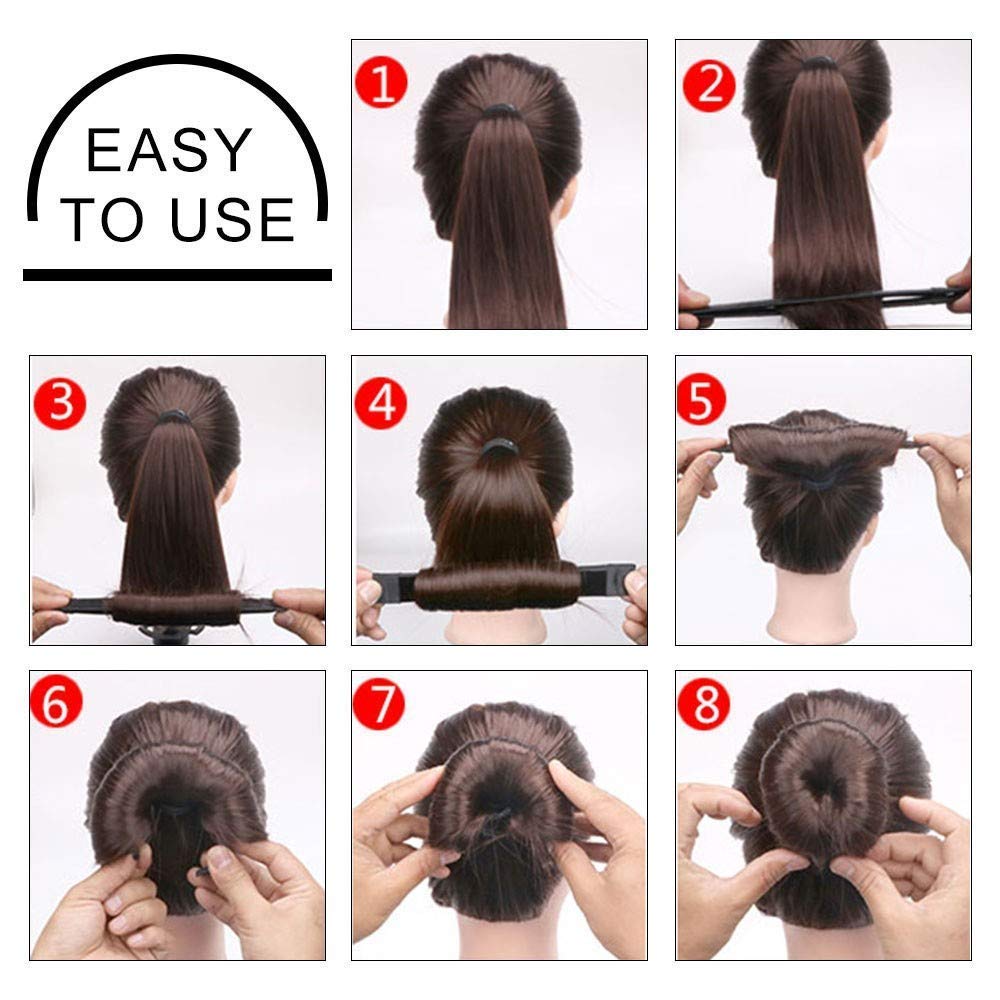 EASY
TO USE

1

2

3

4

5

6

7

8