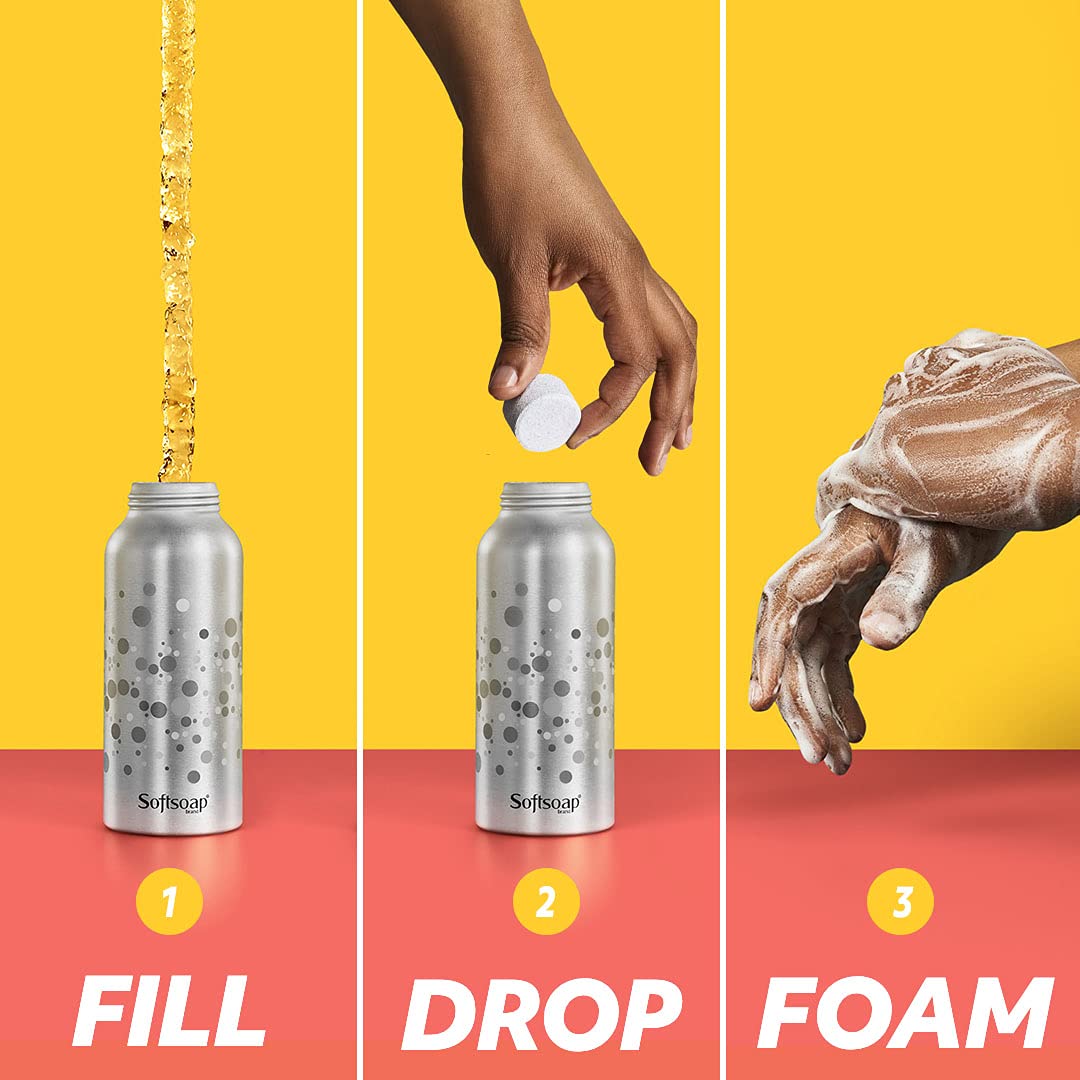 Softsoap brand

1

FILL

Softsoap brand

2

DROP

3

FOAM