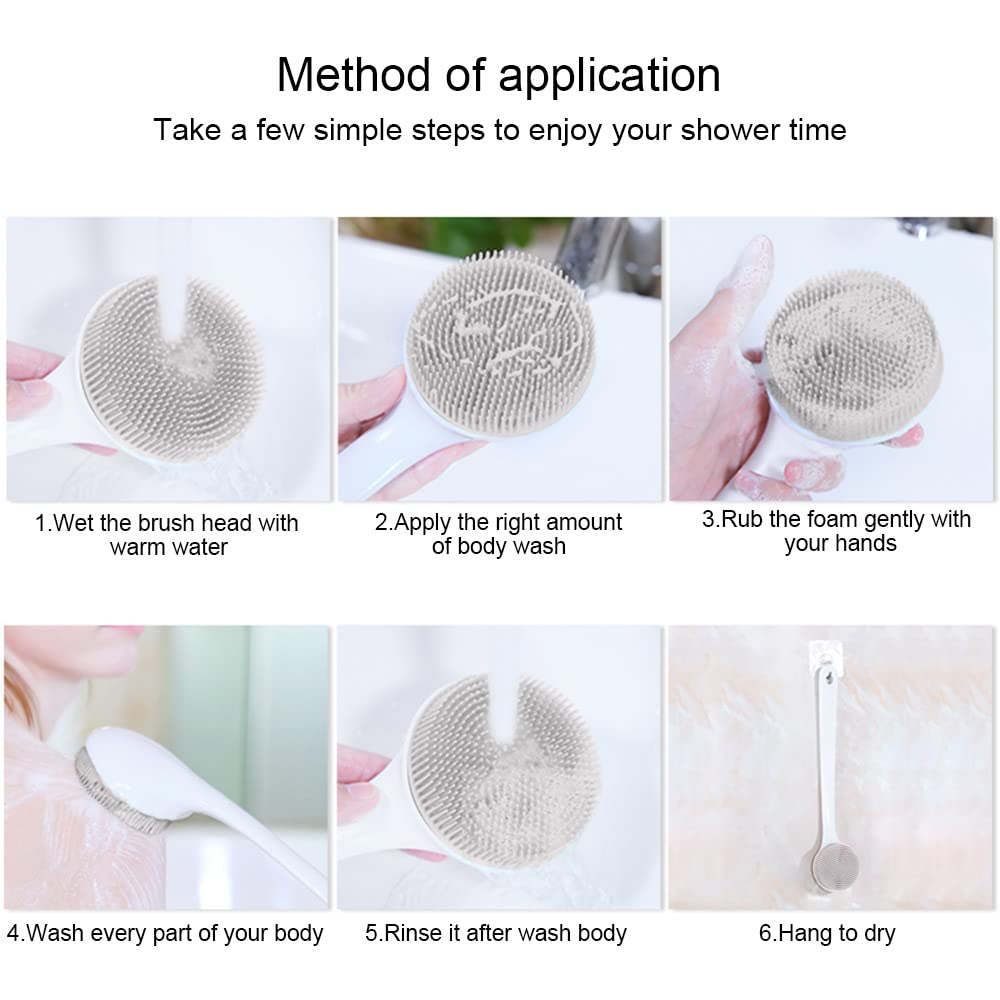 Method of application

Take a few simple steps to enjoy your shower time

1.Wet the brush head with warm water

2.Apply the right amount of body wash

3.Rub the foam gently with your hands

4.Wash every part of your body

5.Rinse it after wash body

6.Hang to dry