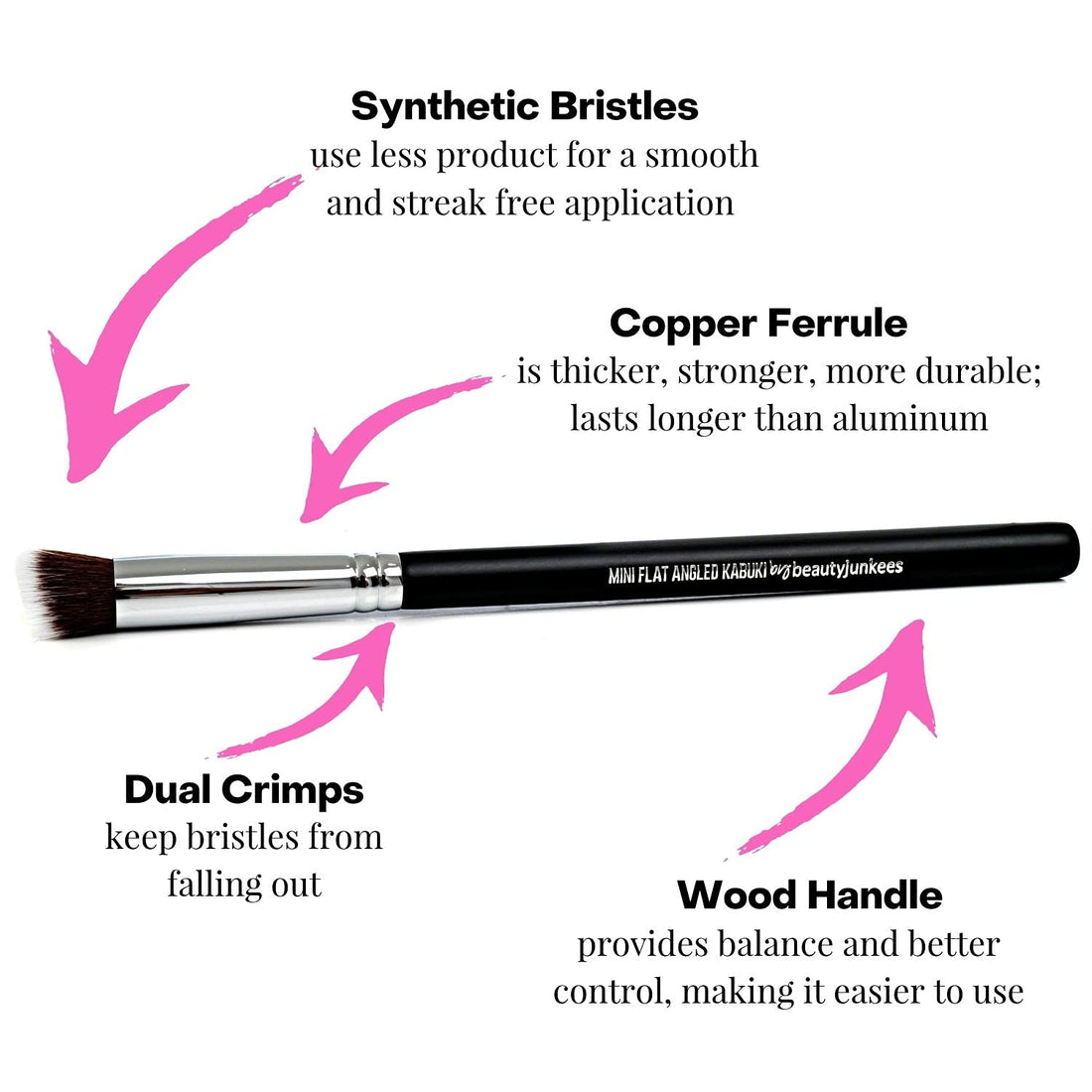 Synthetic Bristles
use less product for a smooth and streak free application

Copper Ferrule
is thicker, stronger, more durable; lasts longer than aluminum

MINI FLAT ANGLED KABUKI by beautyjunkees

Dual Crimps
keep bristles from falling out

Wood Handle
provides balance and better control, making it easier to use