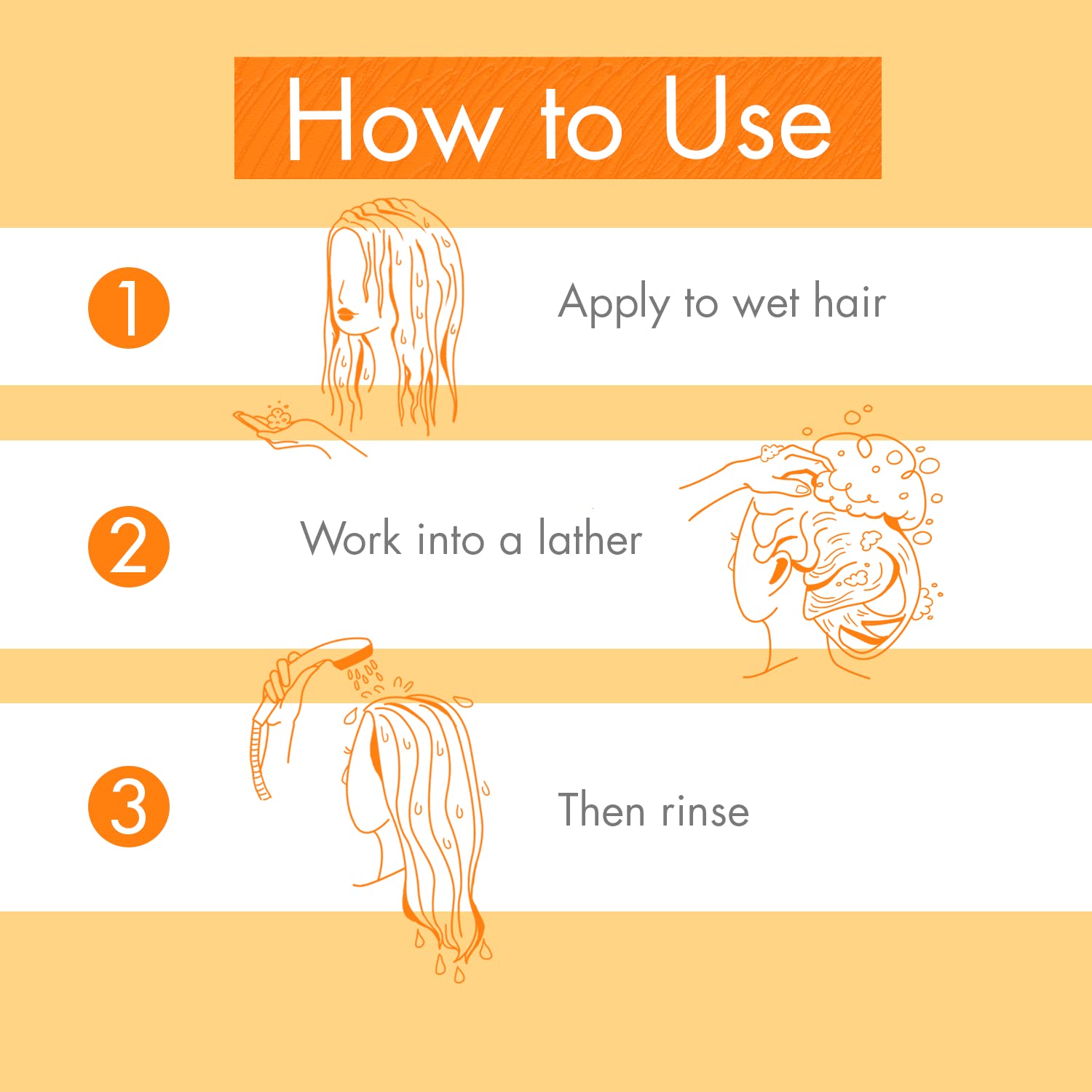 How to Use

1 Apply to wet hair

2 Work into a lather

3 Then rinse