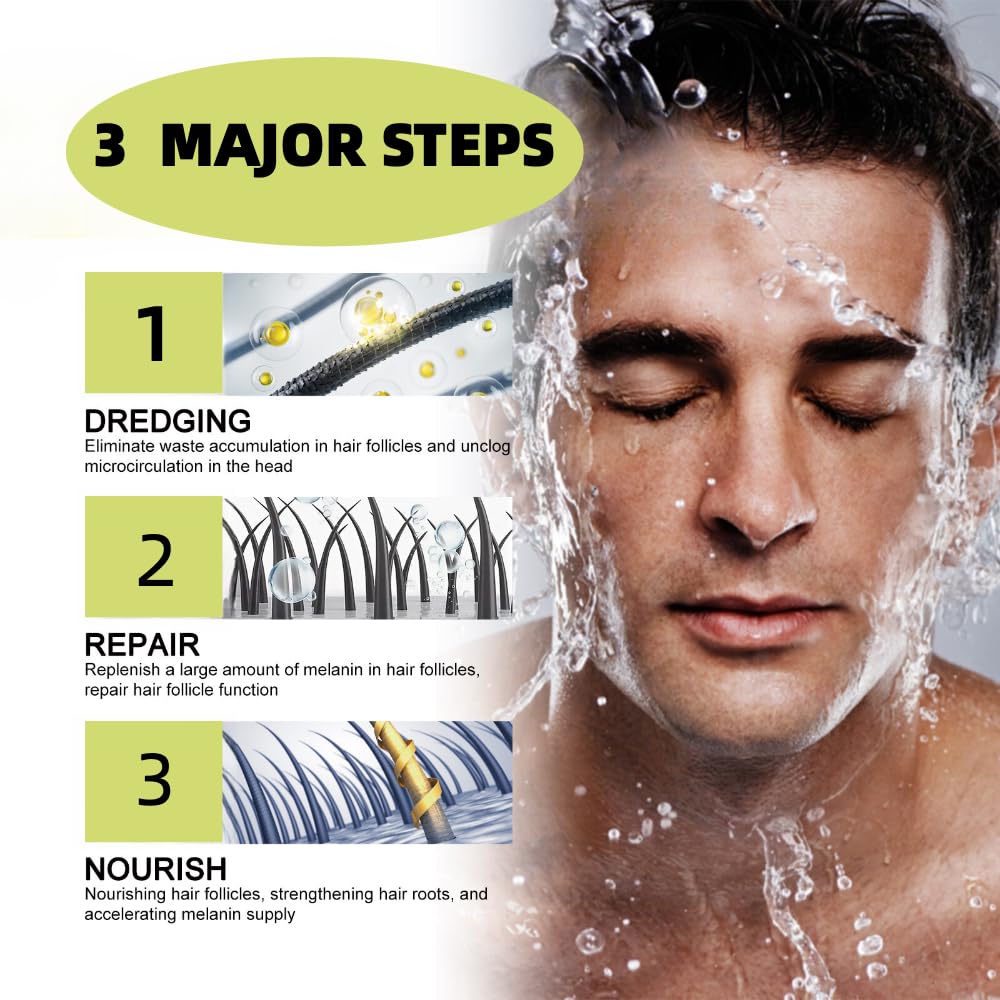 3 MAJOR STEPS

1

DREDGING
Eliminate waste accumulation in hair follicles and unclog microcirculation in the head

2

REPAIR
Replenish a large amount of melanin in hair follicles, repair hair follicle function

3

NOURISH
Nourishing hair follicles, strengthening hair roots, and accelerating melanin supply