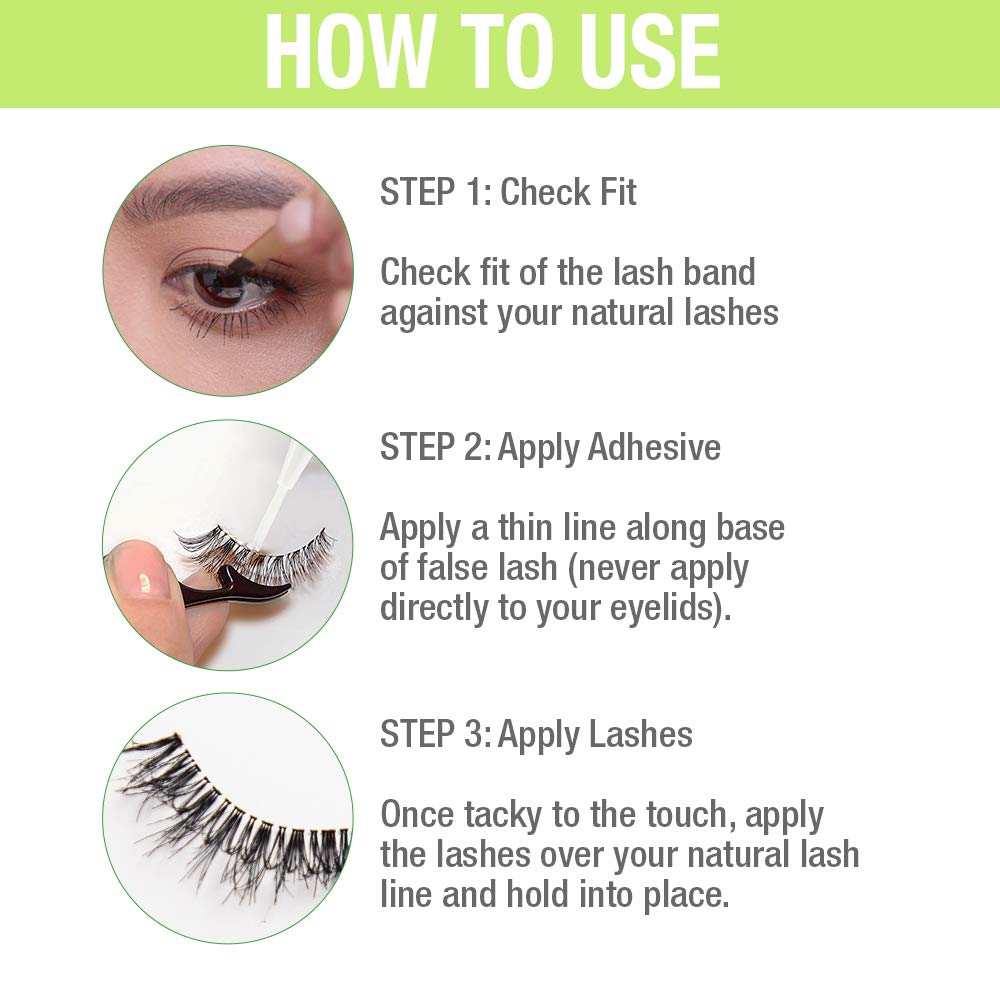 HOW TO USE

STEP 1: Check Fit

Check fit of the lash band against your natural lashes

STEP 2: Apply Adhesive

Apply a thin line along base of false lash (never apply directly to your eyelids).

STEP 3: Apply Lashes

Once tacky to the touch, apply the lashes over your natural lash line and hold into place.