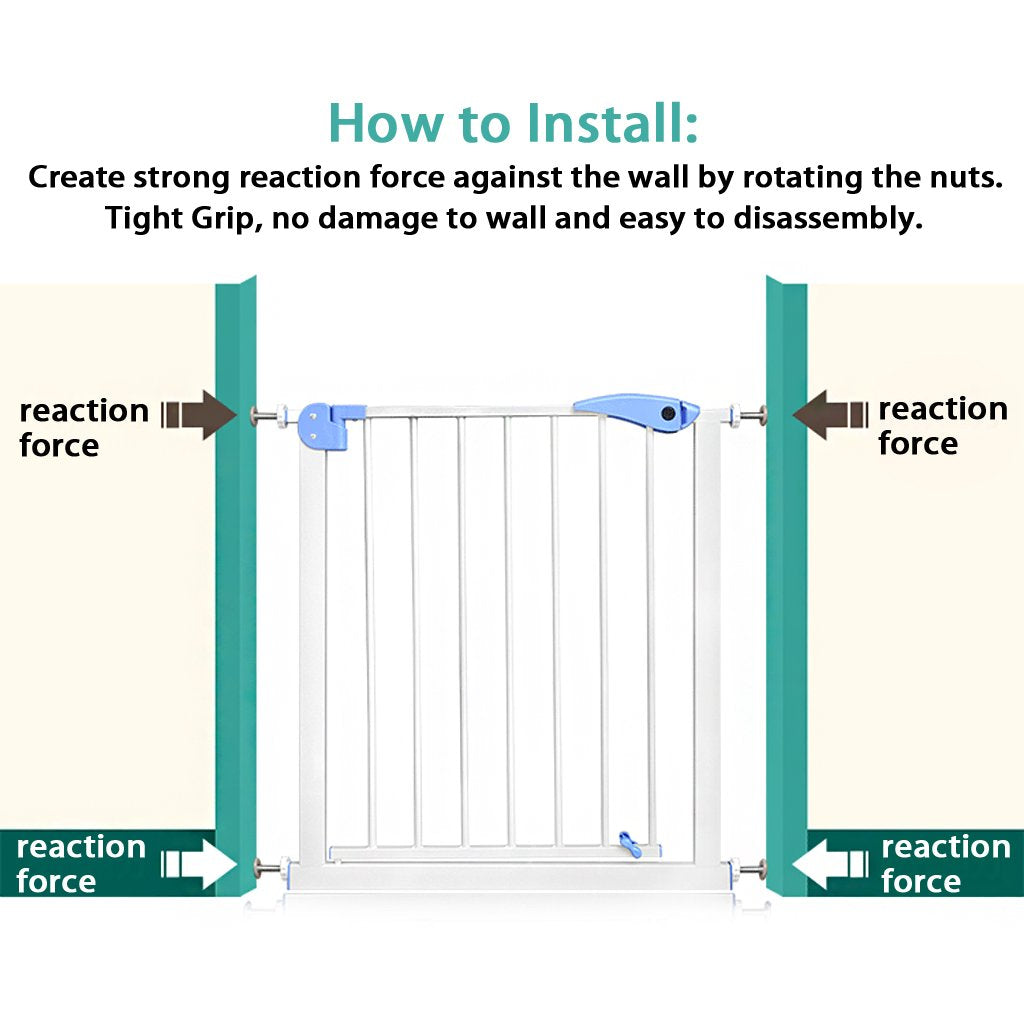 How to Install:
Create strong reaction force against the wall by rotating the nuts. Tight Grip, no damage to wall and easy to disassembly.

reaction force

reaction force

reaction force

reaction force