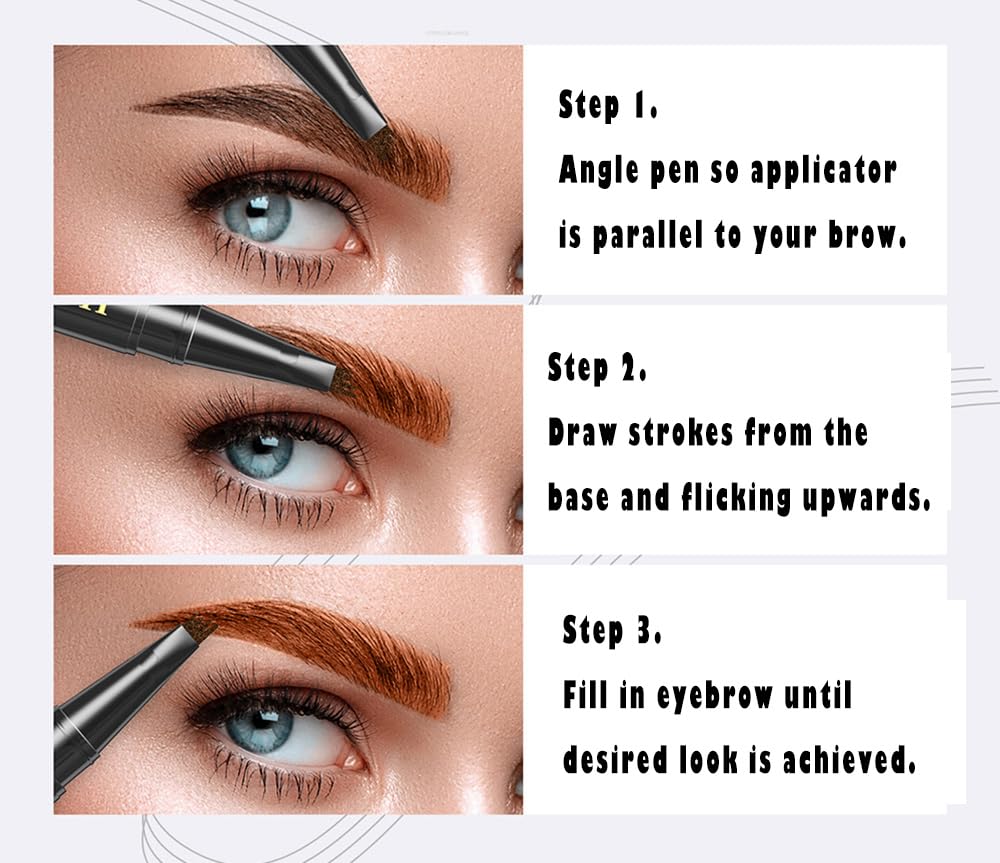 Step 1.
Angle pen so applicator is parallel to your brow.

Step 2.
Draw strokes from the base and flicking upwards.

Step 3.
Fill in eyebrow until desired look is achieved.