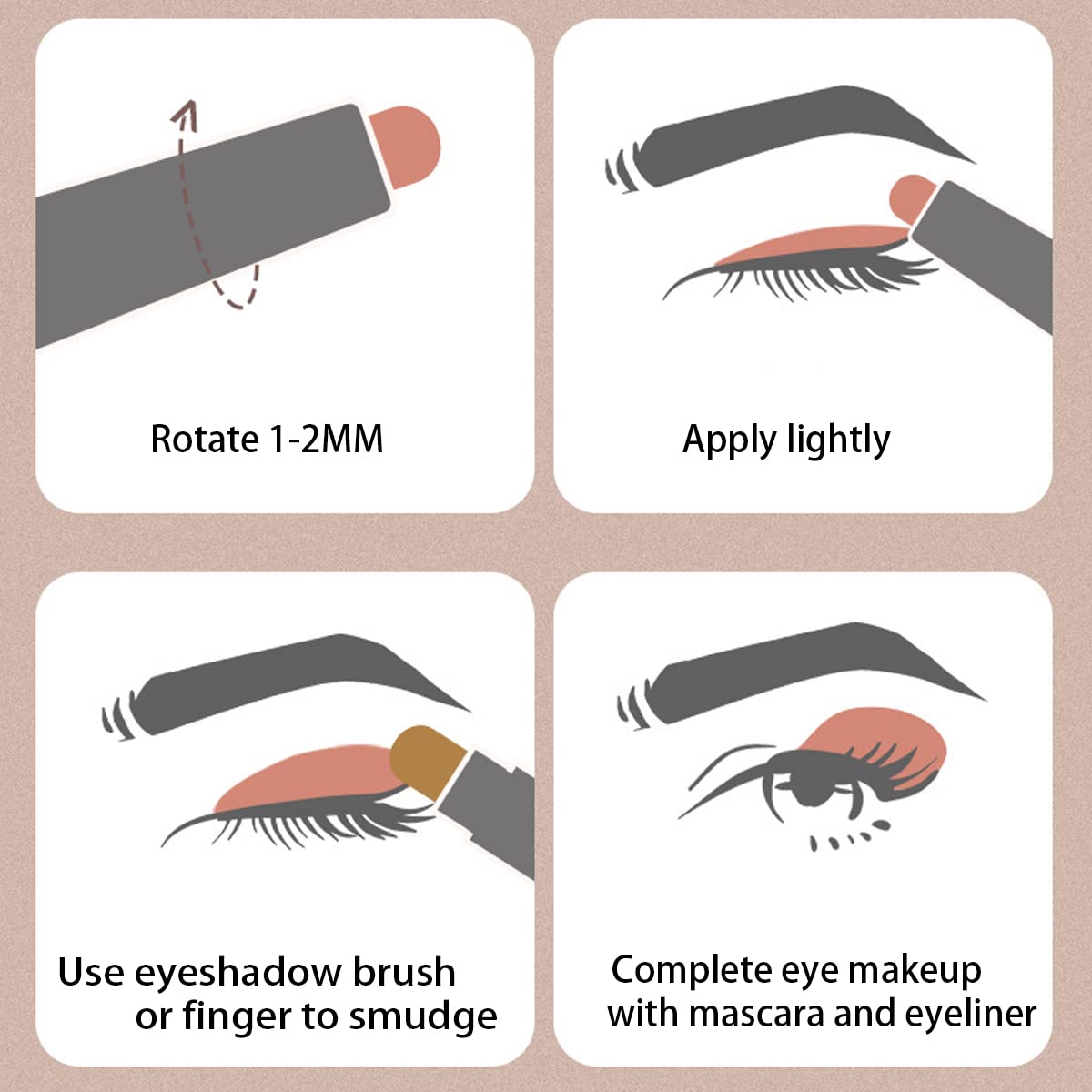 Rotate 1-2MM

Apply lightly

Use eyeshadow brush or finger to smudge

Complete eye makeup with mascara and eyeliner