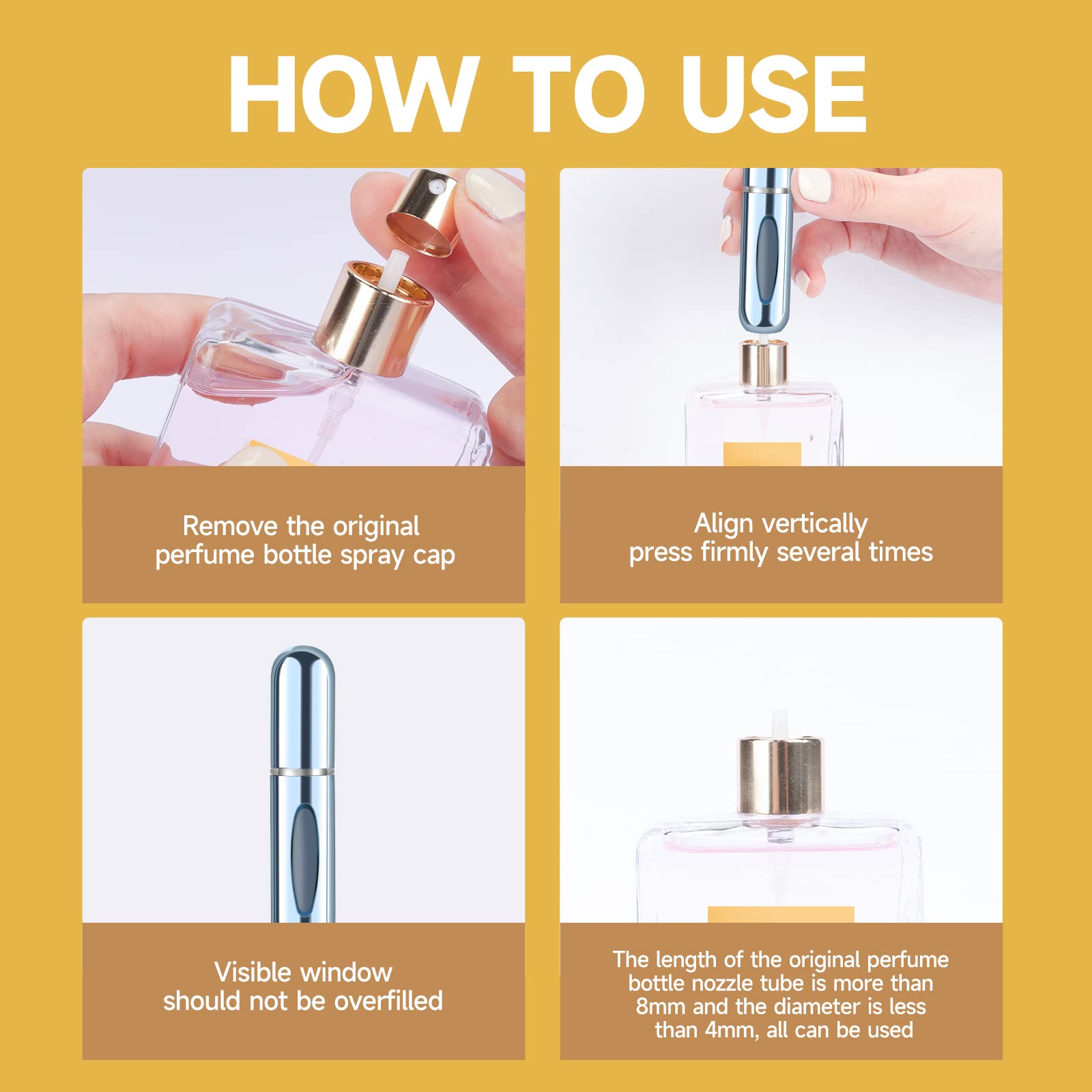 HOW TO USE

Remove the original perfume bottle spray cap

Align vertically press firmly several times

Visible window should not be overfilled

The length of the original perfume bottle nozzle tube is more than 8mm and the diameter is less than 4mm, all can be used