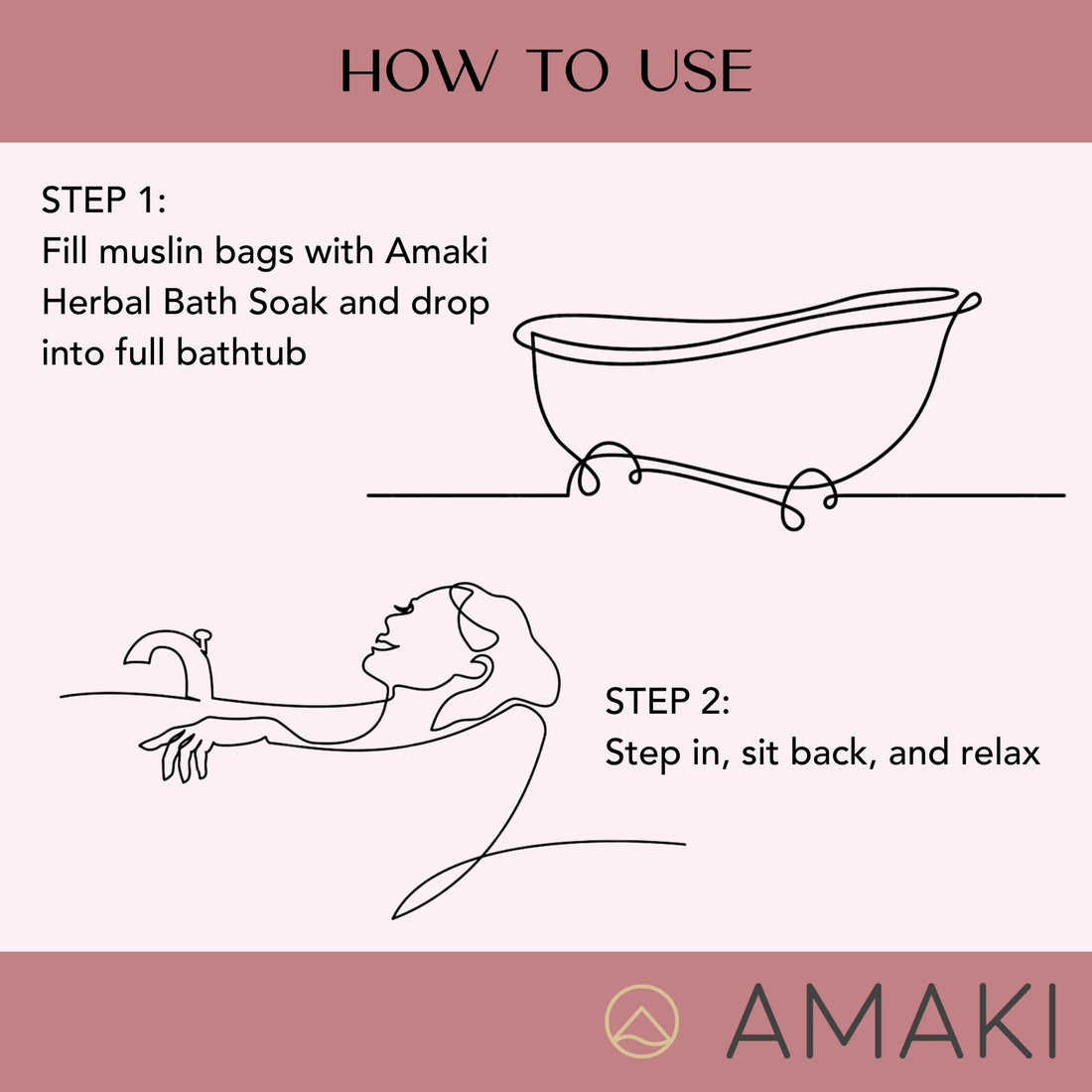 HOW TO USE

STEP 1:
Fill muslin bags with Amaki Herbal Bath Soak and drop into full bathtub

STEP 2:
Step in, sit back, and relax

AMAKI