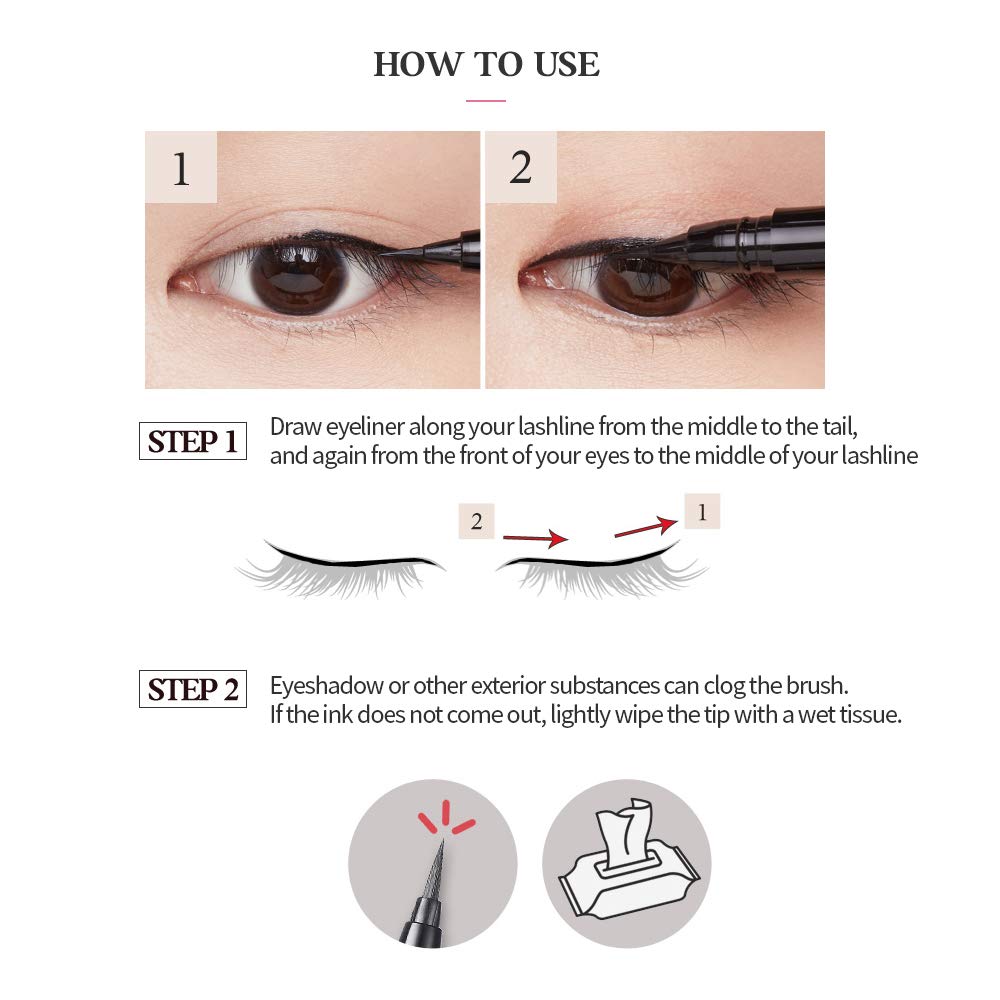 HOW TO USE

1

2

STEP 1

Draw eyeliner along your lashline from the middle to the tail, and again from the front of your eyes to the middle of your lashline

2

1

STEP 2

Eyeshadow or other exterior substances can clog the brush. If the ink does not come out, lightly wipe the tip with a wet tissue.