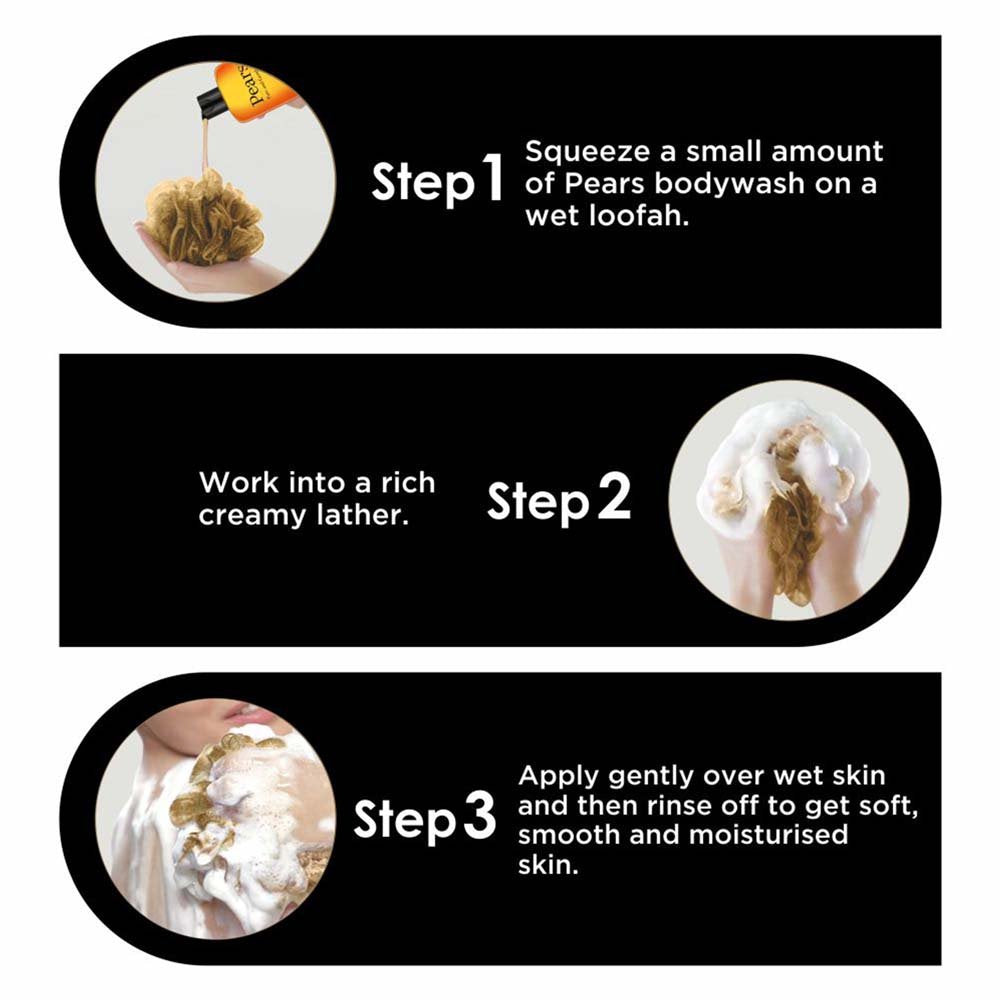 Pears

Step 1 Squeeze a small amount of Pears bodywash on a wet loofah.

Work into a rich creamy lather. Step 2

Step 3 Apply gently over wet skin and then rinse off to get soft, smooth and moisturised skin.