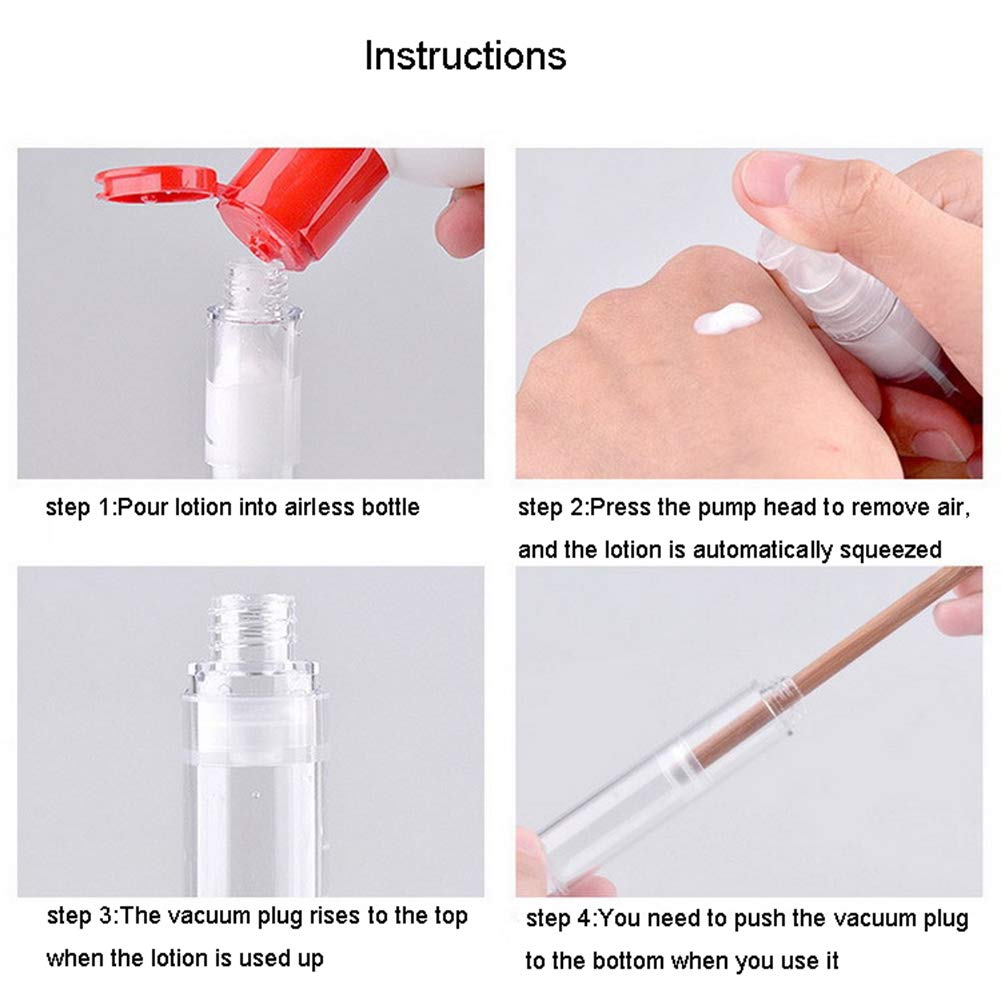 Instructions

step 1:Pour lotion into airless bottle

step 2:Press the pump head to remove air, and the lotion is automatically squeezed

step 3:The vacuum plug rises to the top when the lotion is used up

step 4:You need to push the vacuum plug to the bottom when you use it